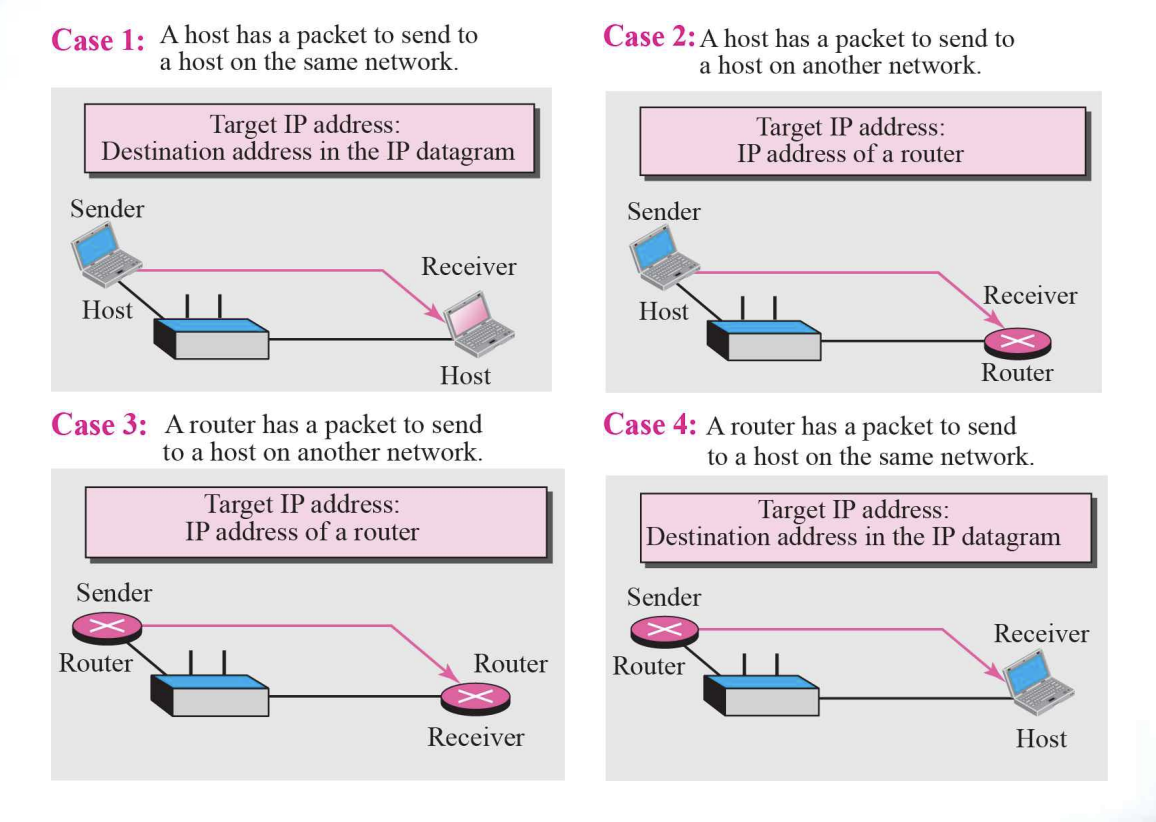 Case 1: A host has a packet to send to a host on the same network.

Target IP address:
Destination address in the IP datagram

Sender
Host
Receiver
Host

Case 2: A host has a packet to send to a host on another network.

Target IP address:
IP address of a router

Sender
Host
Receiver
Router

Case 3: A router has a packet to send to a host on another network.

Target IP address:
IP address of a router

Sender
Router
Router
Receiver

Case 4: A router has a packet to send to a host on the same network.

Target IP address:
Destination address in the IP datagram

Sender
Router
Receiver
Host