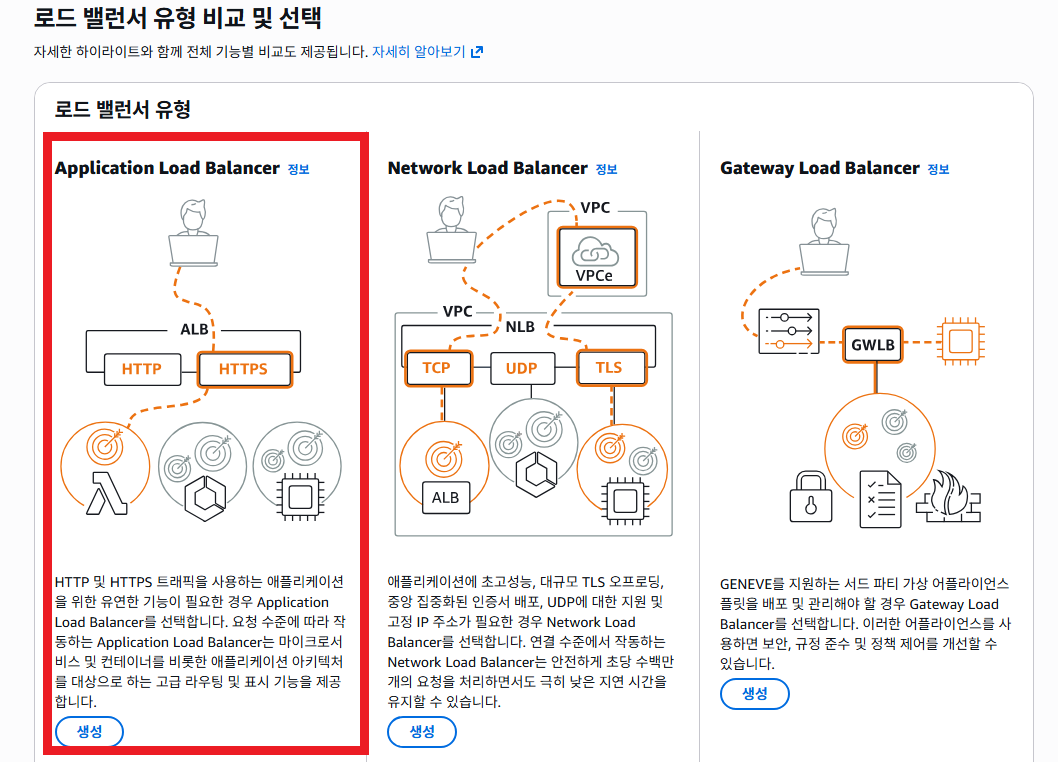 로드 밸런서 유형 비교 및 선택

자세한 하이라이트와 함께 전체 기능별 비교도 제공됩니다. 자세히 알아보기

로드 밸런서 유형

Application Load Balancer 정보

ALB
HTTP
HTTPS

HTTP 및 HTTPS 트래픽을 사용하는 애플리케이션을 위한 유연한 기능이 필요한 경우 Application Load Balancer를 선택합니다. 요청 수준에 따라 작동하는 Application Load Balancer는 마이크로서비스 및 컨테이너를 비롯한 애플리케이션 아키텍처를 대상으로 하는 고급 라우팅 및 표시 기능을 제공합니다.

생성

Network Load Balancer 정보

VPC
VPCe
VPC
NLB
TCP
UDP
TLS
ALB

애플리케이션에 초고성능, 대규모 TLS 오프로딩, 중앙 집중화된 인증서 배포, UDP에 대한 지원 및 고정 IP 주소가 필요한 경우 Network Load Balancer를 선택합니다. 연결 수준에서 작동하는 Network Load Balancer는 안전하게 초당 수백만 개의 요청을 처리하면서도 극히 낮은 지연 시간을 유지할 수 있습니다.

생성

Gateway Load Balancer 정보

GWLB

GENEVE를 지원하는 서드 파티 가상 어플라이언스 플릿을 배포 및 관리해야 할 경우 Gateway Load Balancer를 선택합니다. 이러한 어플라이언스를 사용하면 보안, 규정 준수 및 정책 제어를 개선할 수 있습니다.

생성