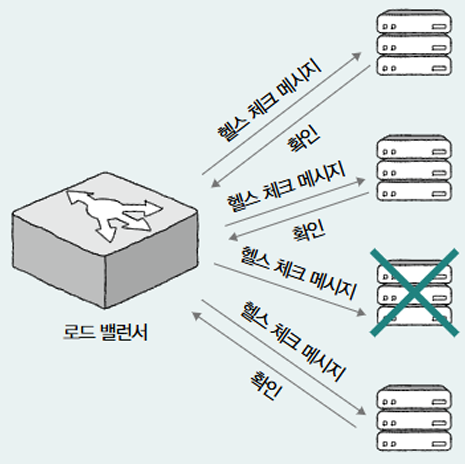 헬스 체크 메시지

확인

헬스 체크 메시지

확인

헬스 체크 메시지

헬스 체크 메시지

확인

로드 밸런서