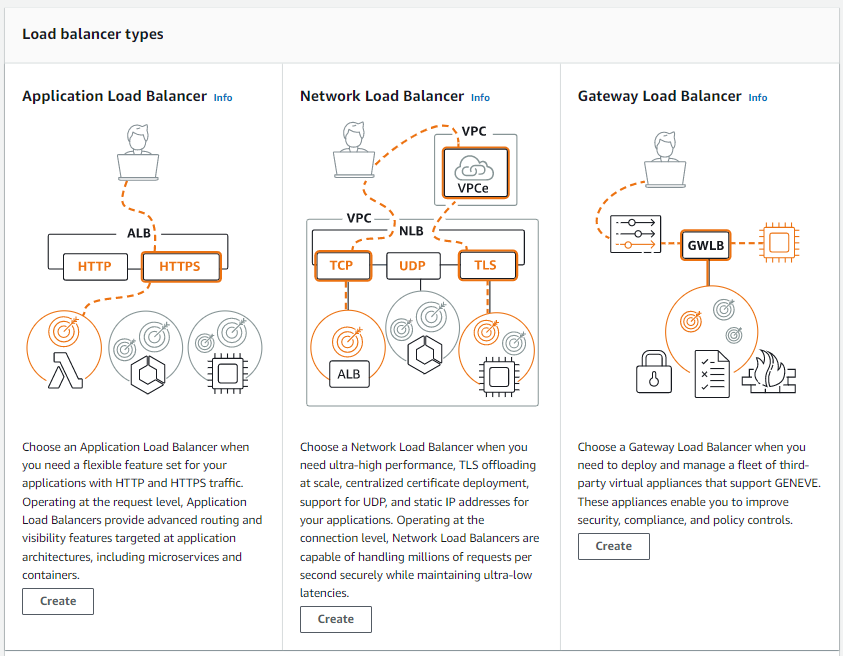 Load balancer types

Application Load Balancer Info

ALB

HTTP

HTTPS

Choose an Application Load Balancer when you need a flexible feature set for your applications with HTTP and HTTPS traffic. Operating at the request level, Application Load Balancers provide advanced routing and visibility features targeted at application architectures, including microservices and containers.

Create

Network Load Balancer Info

VPC

VPCe

VPC

NLB

TCP

UDP

TLS

ALB

Choose a Network Load Balancer when you need ultra-high performance, TLS offloading at scale, centralized certificate deployment, support for UDP, and static IP addresses for your applications. Operating at the connection level, Network Load Balancers are capable of handling millions of requests per second securely while maintaining ultra-low latencies.

Create

Gateway Load Balancer Info

GWLB

Choose a Gateway Load Balancer when you need to deploy and manage a fleet of third-party virtual appliances that support GENEVE. These appliances enable you to improve security, compliance, and policy controls.

Create