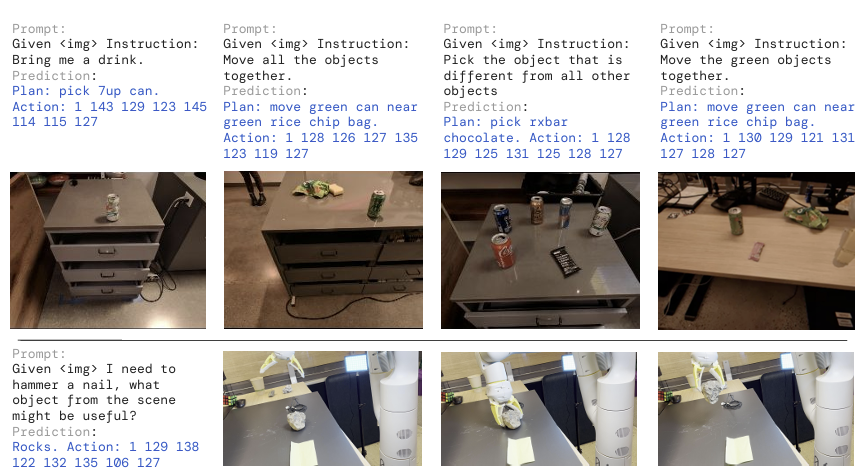 Prompt:
Given <img> Instruction: Bring me a drink.
Prediction:
Plan: pick 7up can.
Action: 1 143 129 123 145 114 115 127

Prompt:
Given <img> Instruction: Move all the objects together.
Prediction:
Plan: move green can near green rice chip bag.
Action: 1 128 126 127 135 123 119 127

Prompt:
Given <img> Instruction: Pick the object that is different from all other objects
Prediction:
Plan: pick rxbar chocolate. Action: 1 128 129 125 131 125 128 127

Prompt:
Given <img> Instruction: Move the green objects together.
Prediction:
Plan: move green can near green rice chip bag.
Action: 1 130 129 121 131 127 128 127

Prompt:
Given <img> I need to hammer a nail, what object from the scene might be useful?
Prediction:
Rocks. Action: 1 129 138 122 132 135 106 127