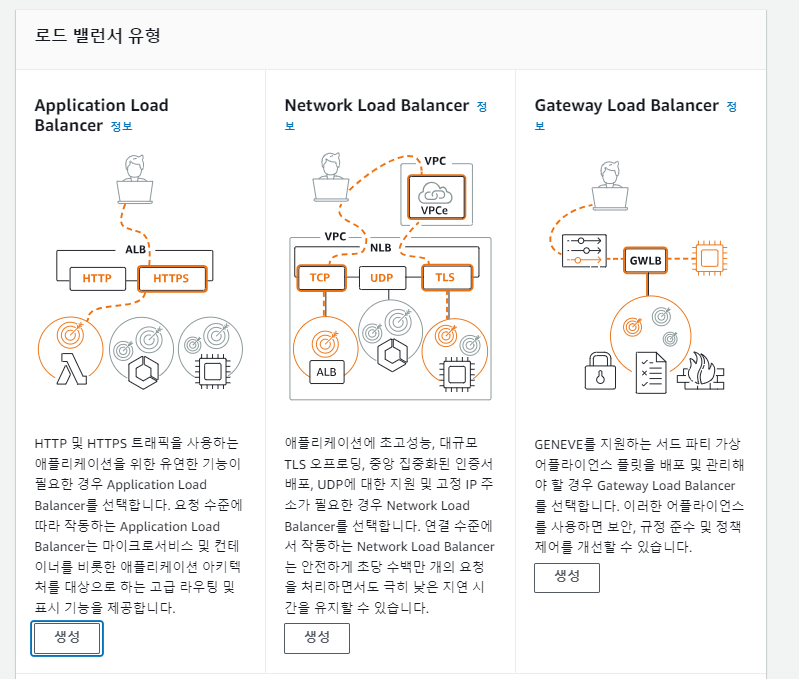 로드 밸런서 유형

Application Load Balancer 정보

ALB

HTTP

HTTPS

HTTP 및 HTTPS 트래픽을 사용하는 애플리케이션을 위한 유연한 기능이 필요한 경우 Application Load Balancer를 선택합니다. 요청 수준에 따라 작동하는 Application Load Balancer는 마이크로서비스 및 컨테이너를 비롯한 애플리케이션 아키텍처를 대상으로 하는 고급 라우팅 및 표시 기능을 제공합니다.

생성

Network Load Balancer 정보

VPC

VPCe

VPC

NLB

TCP

UDP

TLS

ALB

애플리케이션에 초고성능, 대규모 TLS 오프로딩, 중앙 집중화된 인증서 배포, UDP에 대한 지원 및 고정 IP 주소가 필요한 경우 Network Load Balancer를 선택합니다. 연결 수준에서 작동하는 Network Load Balancer는 안전하게 초당 수백만 개의 요청을 처리하면서도 극히 낮은 지연 시간을 유지할 수 있습니다.

생성

Gateway Load Balancer 정보

GWLB

GENEVE를 지원하는 서드 파티 가상 어플라이언스 플릿을 배포 및 관리해야 할 경우 Gateway Load Balancer를 선택합니다. 이러한 어플라이언스를 사용하면 보안, 규정 준수 및 정책 제어를 개선할 수 있습니다.

생성