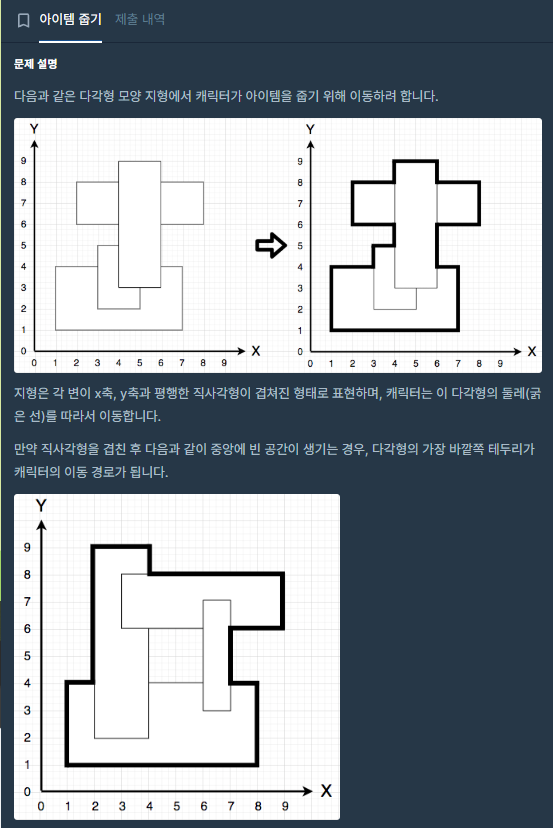 아이템 줍기 제출 내역

문제 설명

다음과 같은 다각형 모양 지형에서 캐릭터가 아이템을 줍기 위해 이동하려 합니다.

Y
9
8
7
6
5
4
3
2
1
0
0 1 2 3 4 5 6 7 8 9 X

Y
9
8
7
6
5
4
3
2
1
0
0 1 2 3 4 5 6 7 8 9 X

지형은 각 변이 x축, y축과 평행한 직사각형이 겹쳐진 형태로 표현하며, 캐릭터는 이 다각형의 둘레(굵은 선)를 따라서 이동합니다.

만약 직사각형을 겹친 후 다음과 같이 중앙에 빈 공간이 생기는 경우, 다각형의 가장 바깥쪽 테두리가 캐릭터의 이동 경로가 됩니다.

Y
9
8
7
6
5
4
3
2
1
0
0 1 2 3 4 5 6 7 8 9 X