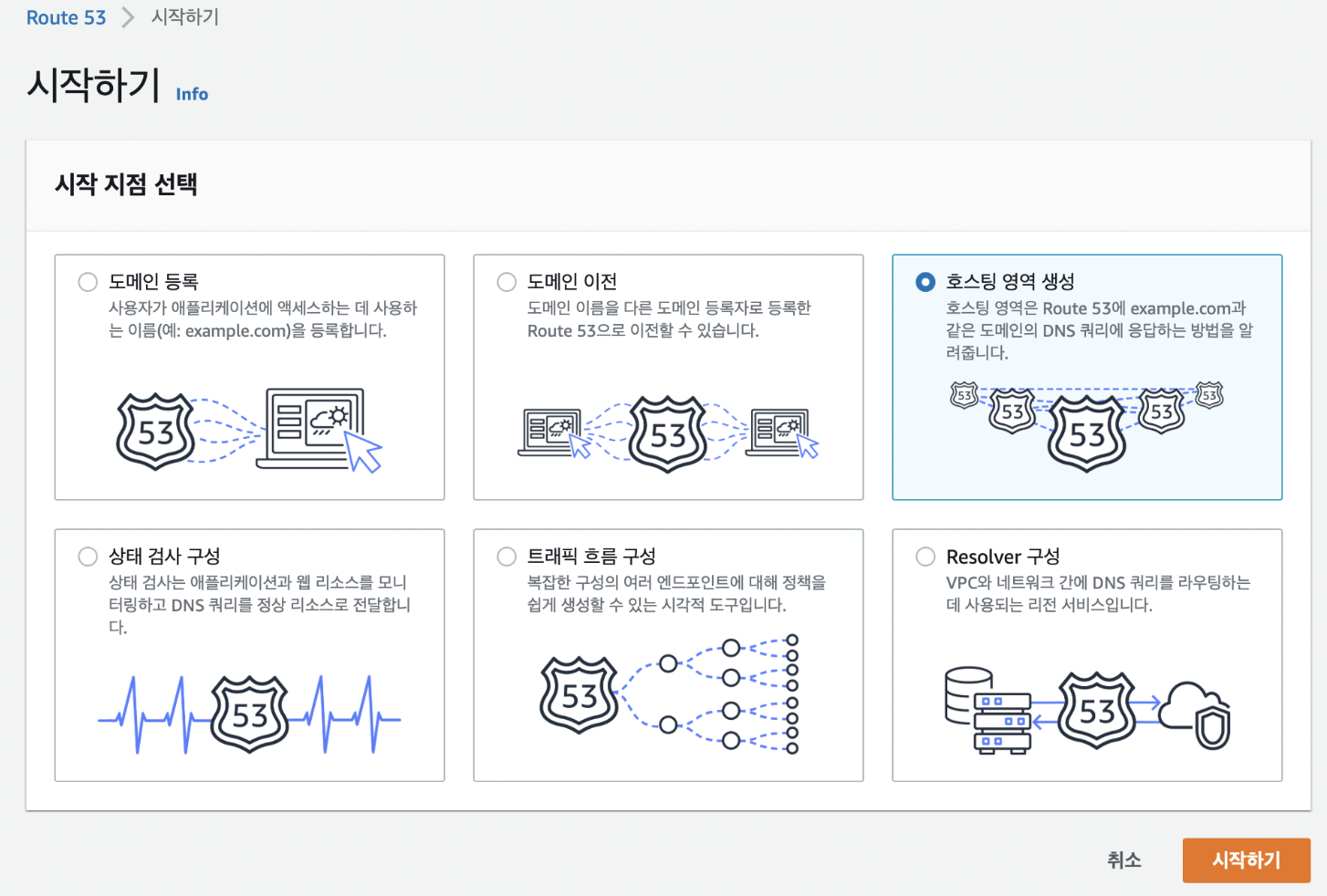 Route 53 > 시작하기

시작하기 Info

시작 지점 선택

도메인 등록
사용자가 애플리케이션에 액세스하는 데 사용하는 이름(예: example.com)을 등록합니다.

53

도메인 이전
도메인 이름을 다른 도메인 등록자로 등록한 Route 53으로 이전할 수 있습니다.

53

호스팅 영역 생성
호스팅 영역은 Route 53에 example.com과 같은 도메인의 DNS 쿼리에 응답하는 방법을 알려줍니다.

53 53 53 53 53

상태 검사 구성
상태 검사는 애플리케이션과 웹 리소스를 모니터링하고 DNS 쿼리를 정상 리소스로 전달합니다.

53

트래픽 흐름 구성
복잡한 구성의 여러 엔드포인트에 대해 정책을 쉽게 생성할 수 있는 시각적 도구입니다.

53

Resolver 구성
VPC와 네트워크 간에 DNS 쿼리를 라우팅하는 데 사용되는 리전 서비스입니다.

53

취소 시작하기