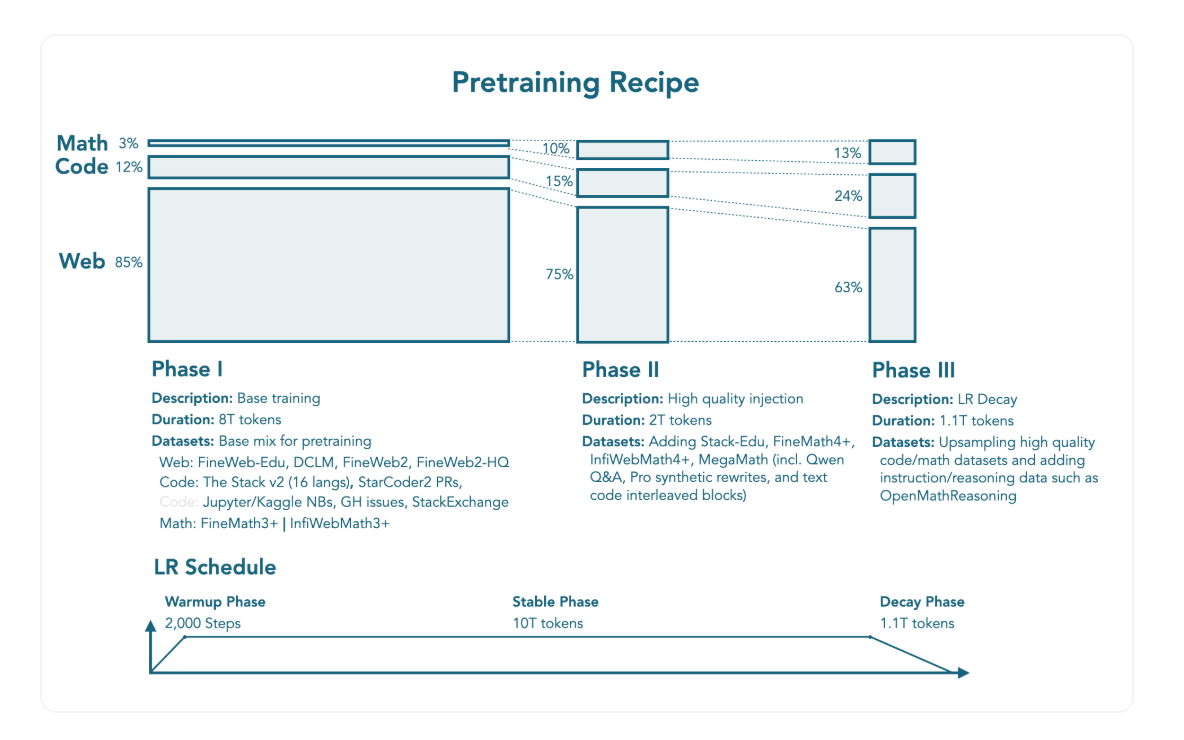 Pretraining Recipe

Math 3%
Code 12%
Web 85%

10%
15%
75%

13%
24%
63%

Phase I

Description: Base training
Duration: 8T tokens
Datasets: Base mix for pretraining
Web: FineWeb-Edu, DCLM, FineWeb2, FineWeb2-HQ
Code: The Stack v2 (16 langs), StarCoder2 PRs,
Code: Jupyter/Kaggle NBs, GH issues, StackExchange
Math: FineMath3+ | InfiWebMath3+

Phase II

Description: High quality injection
Duration: 2T tokens
Datasets: Adding Stack-Edu, FineMath4+, InfiWebMath4+, MegaMath (incl. Qwen Q&A, Pro synthetic rewrites, and text code interleaved blocks)

Phase III

Description: LR Decay
Duration: 1.1T tokens
Datasets: Upsampling high quality code/math datasets and adding instruction/reasoning data such as OpenMathReasoning

LR Schedule

Warmup Phase
2,000 Steps

Stable Phase
10T tokens

Decay Phase
1.1T tokens