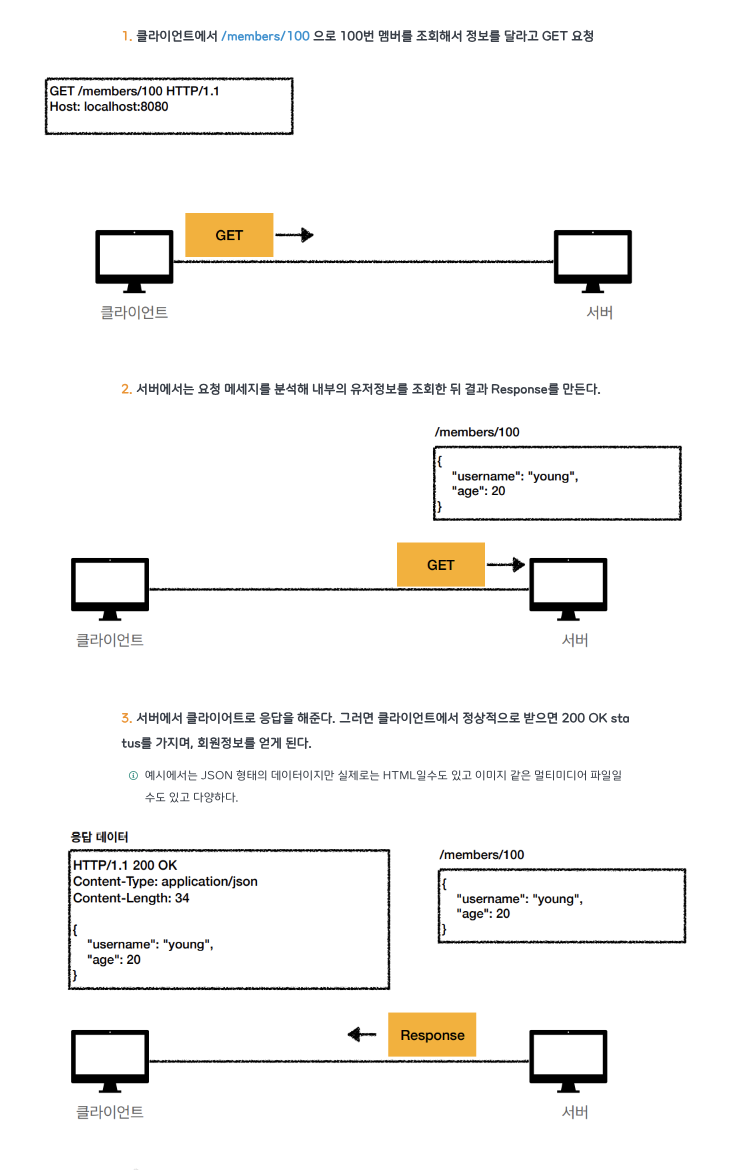 1. 클라이언트에서 /members/100 으로 100번 멤버를 조회해서 정보를 달라고 GET 요청

GET /members/100 HTTP/1.1
Host: localhost:8080

GET

클라이언트

서버

2. 서버에서는 요청 메세지를 분석해 내부의 유저정보를 조회한 뒤 결과 Response를 만든다.

/members/100

{
"username": "young",
"age": 20
}

GET

클라이언트

서버

3. 서버에서 클라이어트로 응답을 해준다. 그러면 클라이언트에서 정상적으로 받으면 200 OK status를 가지며, 회원정보를 얻게 된다.

ⓘ 예시에서는 JSON 형태의 데이터이지만 실제로는 HTML일수도 있고 이미지 같은 멀티미디어 파일일 수도 있고 다양하다.

응답 데이터

HTTP/1.1 200 OK
Content-Type: application/json
Content-Length: 34

{
"username": "young",
"age": 20
}

/members/100

{
"username": "young",
"age": 20
}

Response

클라이언트

서버