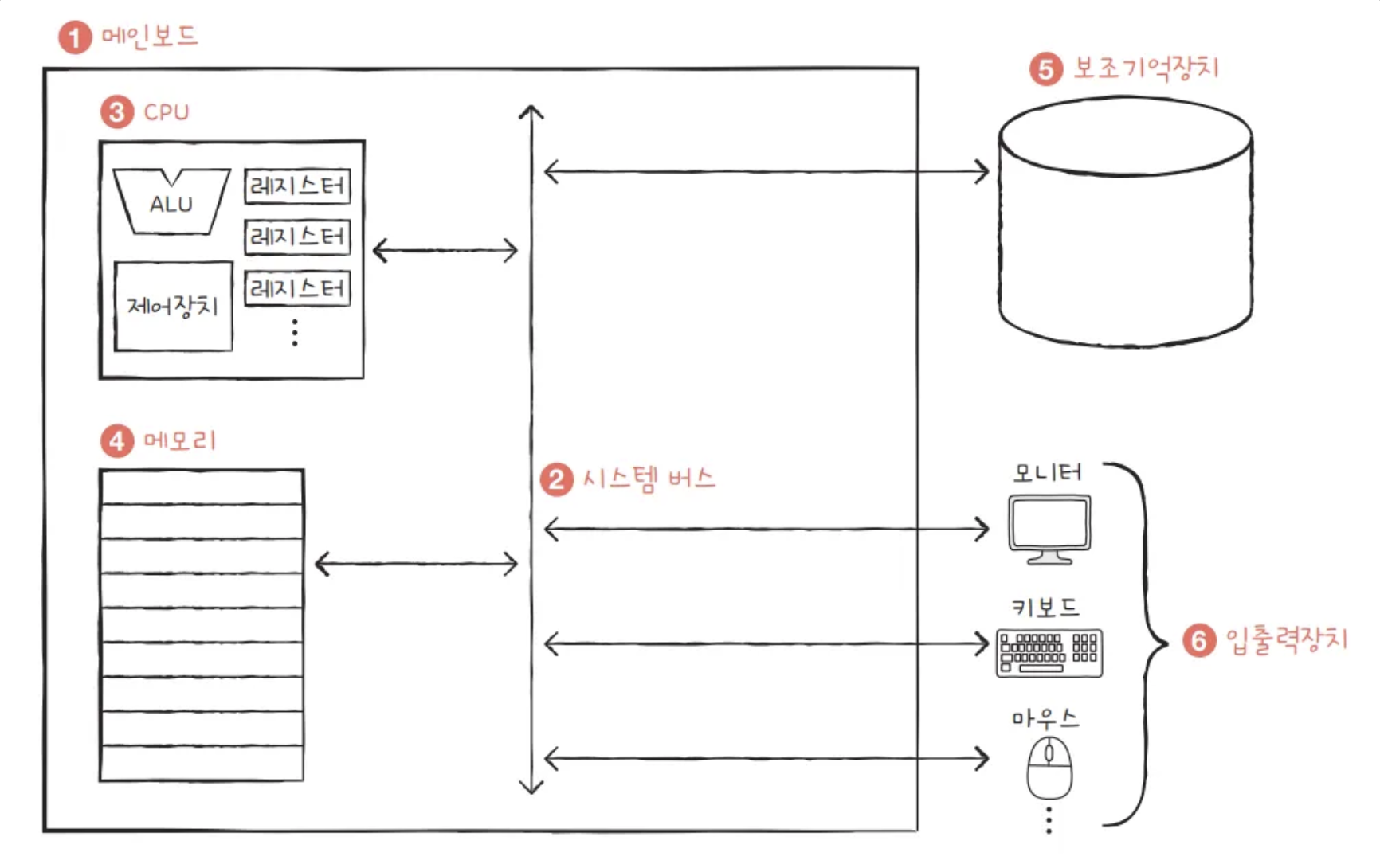 1 메인보드

3 CPU

ALU

레지스터

레지스터

레지스터

제어장치

⋮

4 메모리

2 시스템 버스

5 보조기억장치

모니터

키보드

마우스

⋮

6 입출력장치