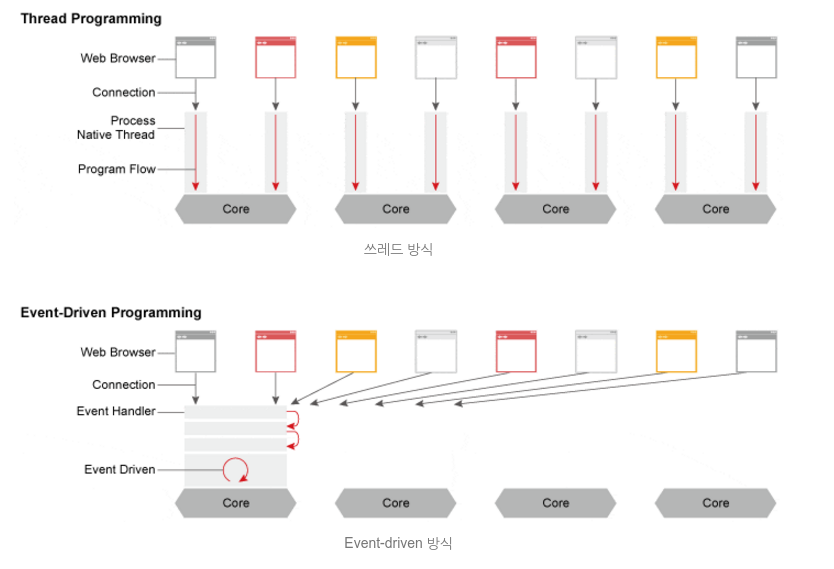 Thread Programming

Web Browser

Connection

Process
Native Thread

Program Flow

Core

Core

Core

Core

쓰레드 방식

Event-Driven Programming

Web Browser

Connection

Event Handler

Event Driven

Core

Core

Core

Core

Event-driven 방식