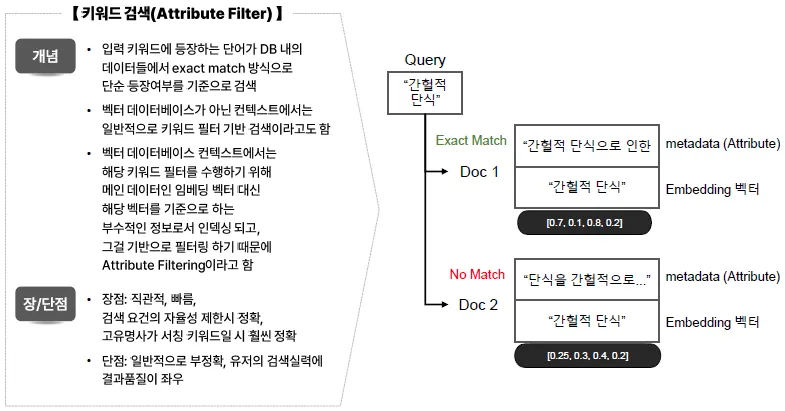 【 키워드 검색(Attribute Filter) 】

개념

• 입력 키워드에 등장하는 단어가 DB 내의 데이터들에서 exact match 방식으로 단순 등장여부를 기준으로 검색

• 벡터 데이터베이스가 아닌 컨텍스트에서는 일반적으로 키워드 필터 기반 검색이라고도 함

• 벡터 데이터베이스 컨텍스트에서는 해당 키워드 필터를 수행하기 위해 메인 데이터인 임베딩 벡터 대신 해당 벡터를 기준으로 하는 부수적인 정보로서 인덱싱 되고, 그걸 기반으로 필터링 하기 때문에 Attribute Filtering이라고 함

장/단점

• 장점: 직관적, 빠름, 검색 요건의 자율성 제한시 정확, 고유명사가 서칭 키워드일 시 훨씬 정확

• 단점: 일반적으로 부정확, 유저의 검색실력에 결과품질이 좌우

Query

"간헐적 단식"

Exact Match

Doc 1

"간헐적 단식으로 인한

metadata (Attribute)

"간헐적 단식"

Embedding 벡터

[0.7, 0.1, 0.8, 0.2]

No Match

Doc 2

"단식을 간헐적으로..."

metadata (Attribute)

"간헐적 단식"

Embedding 벡터

[0.25, 0.3, 0.4, 0.2]