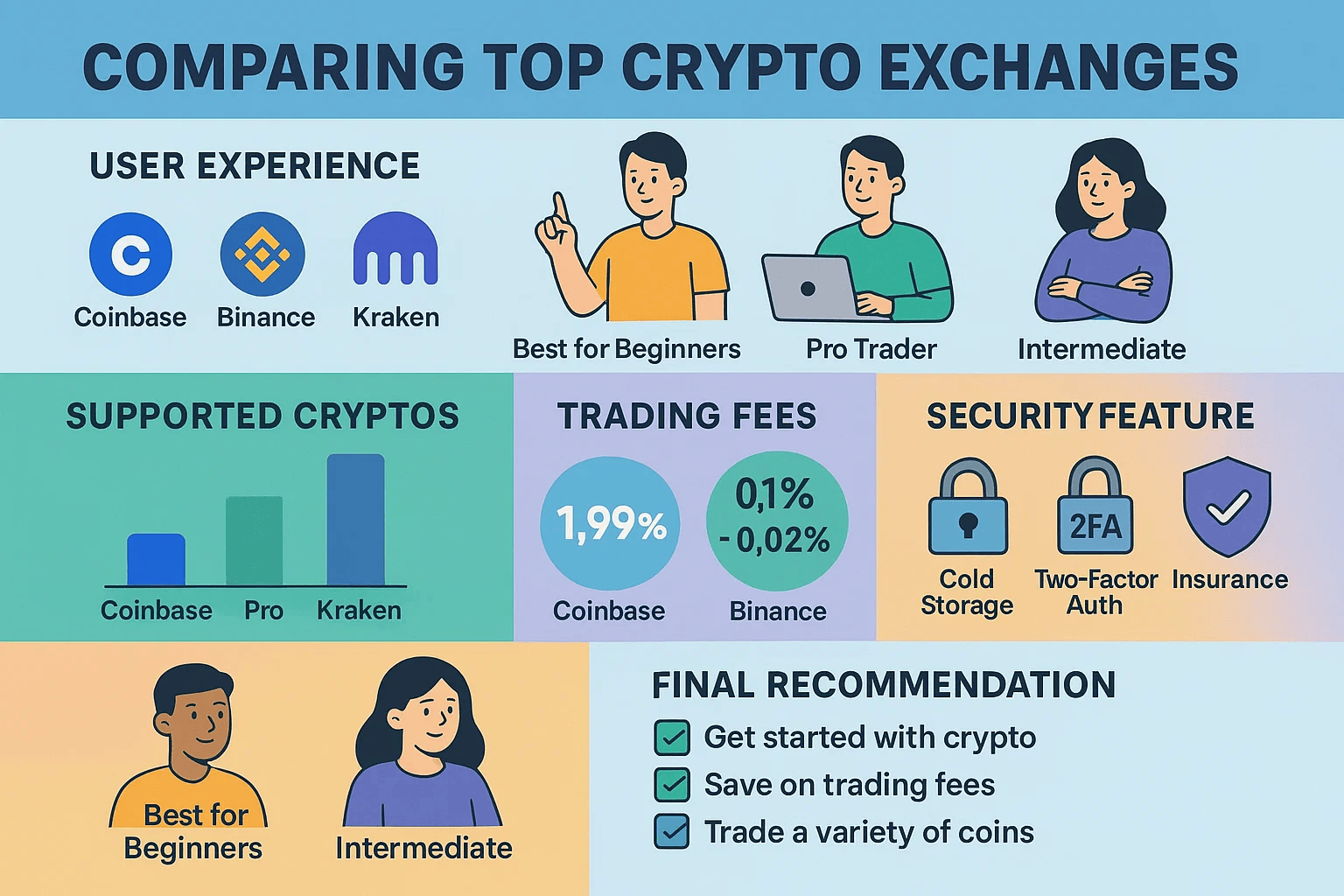 COMPARING TOP CRYPTO EXCHANGES

USER EXPERIENCE

Coinbase
Binance
Kraken

Best for Beginners
Pro Trader
Intermediate

SUPPORTED CRYPTOS

Coinbase
Pro
Kraken

TRADING FEES

1,99%
Coinbase

0,1% - 0,02%
Binance

SECURITY FEATURE

Cold Storage
2FA
Two-Factor Auth
Insurance

Best for Beginners
Intermediate

FINAL RECOMMENDATION

Get started with crypto
Save on trading fees
Trade a variety of coins