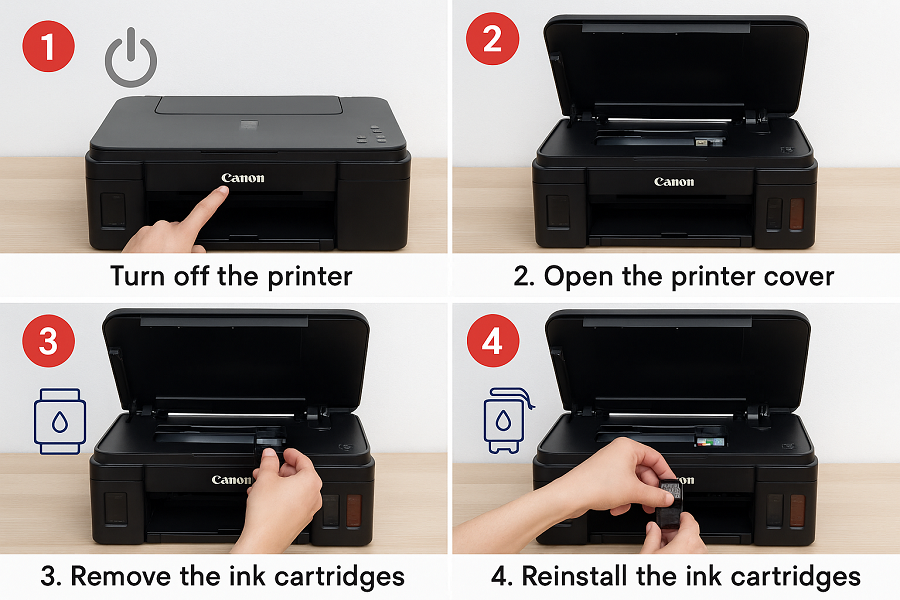 1

Canon

Turn off the printer

2

Canon

2. Open the printer cover

3

Canon

3. Remove the ink cartridges

4

4. Reinstall the ink cartridges