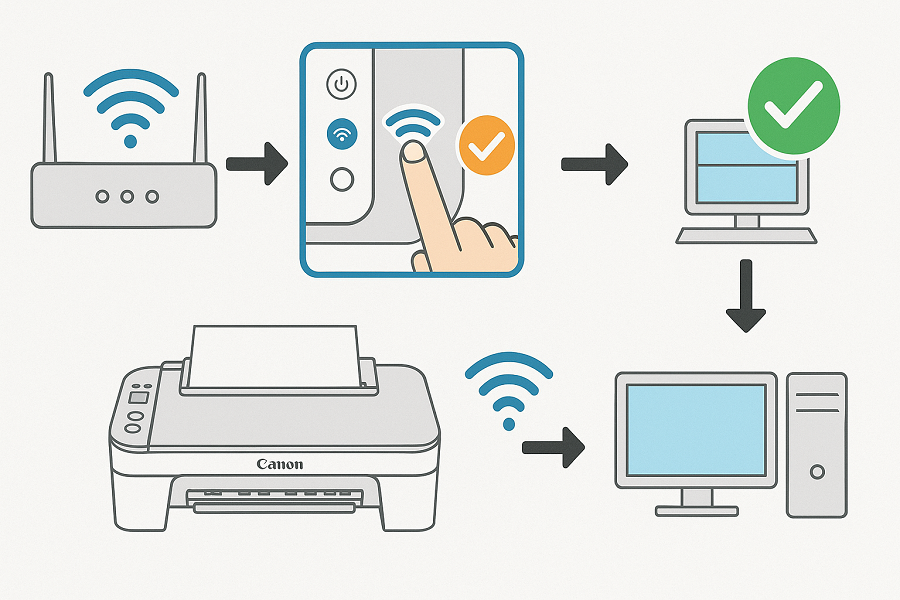 Canon