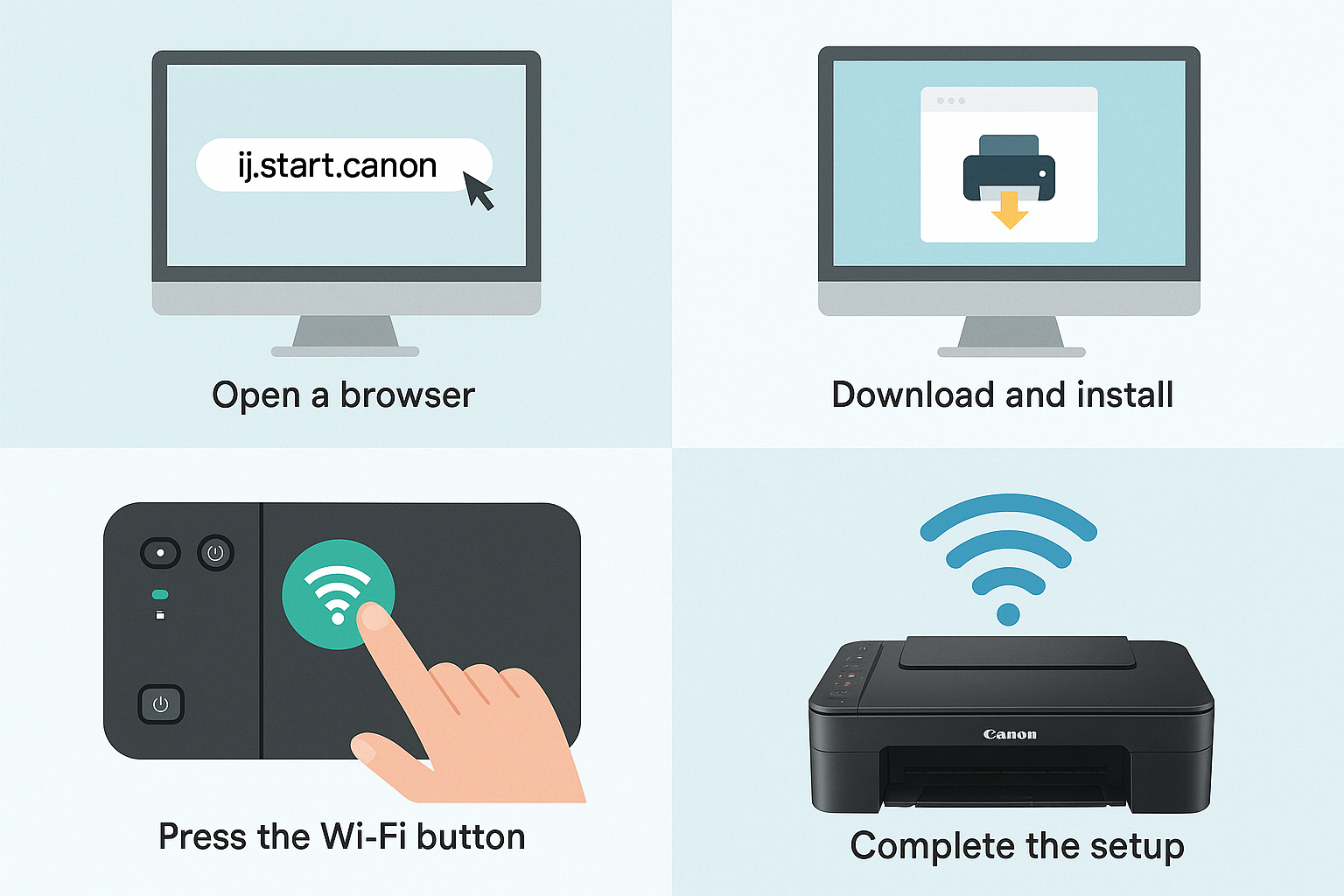 ij.start.canon

Open a browser

Download and install

Press the Wi-Fi button

Canon

Complete the setup