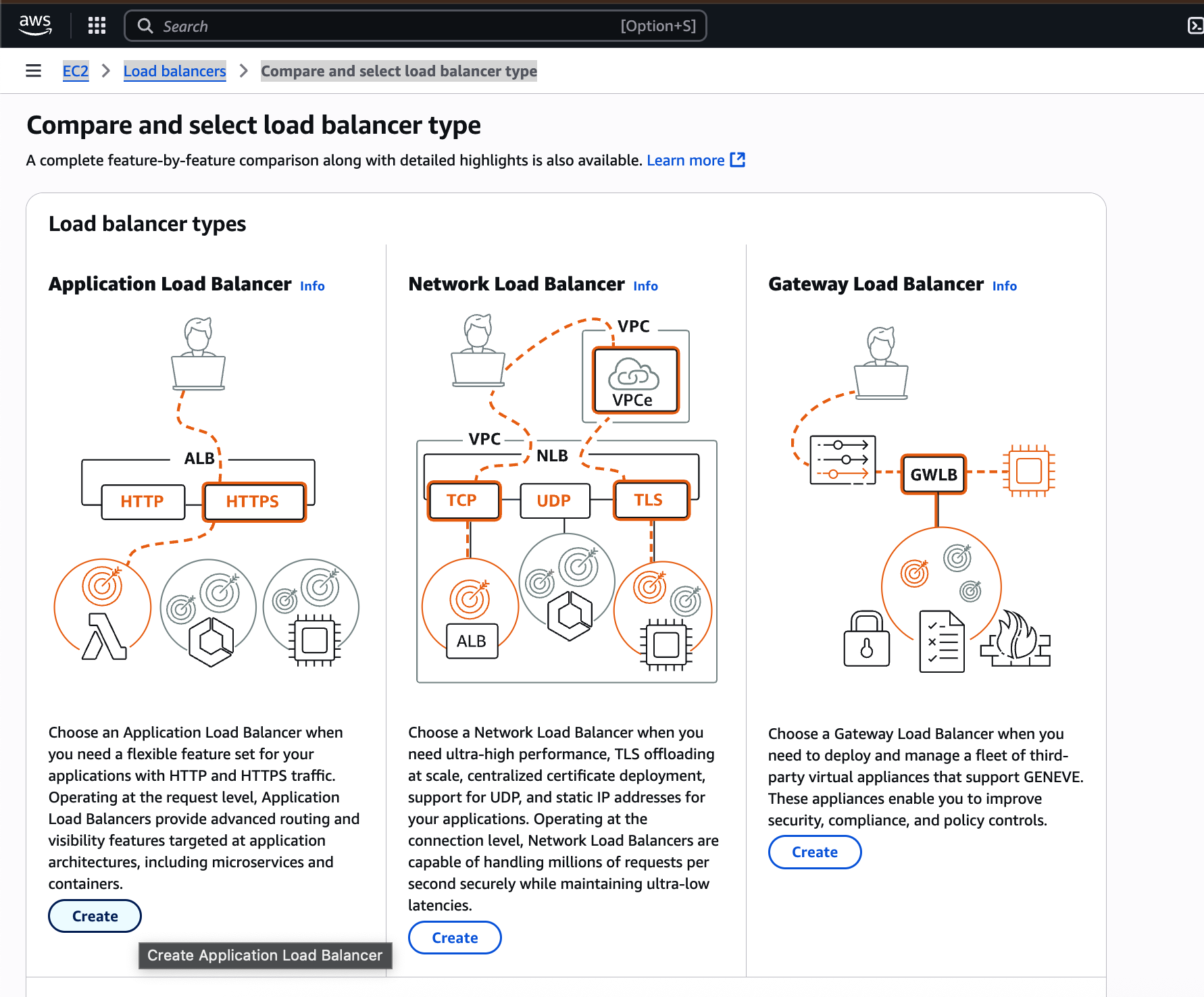 aws

Search [Option+S]

EC2 > Load balancers > Compare and select load balancer type

Compare and select load balancer type

A complete feature-by-feature comparison along with detailed highlights is also available. Learn more

Load balancer types

Application Load Balancer Info

ALB
HTTP
HTTPS

Choose an Application Load Balancer when you need a flexible feature set for your applications with HTTP and HTTPS traffic. Operating at the request level, Application Load Balancers provide advanced routing and visibility features targeted at application architectures, including microservices and containers.

Create

Create Application Load Balancer

Network Load Balancer Info

VPC
VPCe
VPC
NLB
TCP
UDP
TLS
ALB

Choose a Network Load Balancer when you need ultra-high performance, TLS offloading at scale, centralized certificate deployment, support for UDP, and static IP addresses for your applications. Operating at the connection level, Network Load Balancers are capable of handling millions of requests per second securely while maintaining ultra-low latencies.

Create

Gateway Load Balancer Info

GWLB

Choose a Gateway Load Balancer when you need to deploy and manage a fleet of third-party virtual appliances that support GENEVE. These appliances enable you to improve security, compliance, and policy controls.

Create