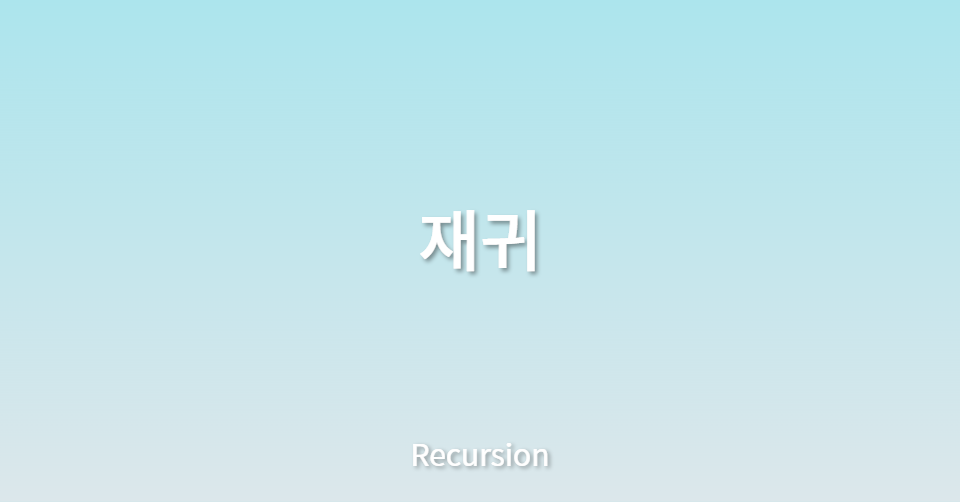 재귀

Recursion