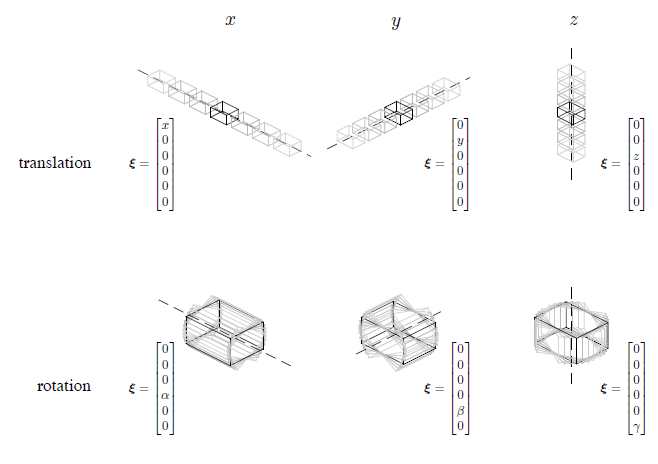 $x$ $y$ $z$

translation

$\boldsymbol{\xi} = \begin{bmatrix} x \\ 0 \\ 0 \\ 0 \\ 0 \\ 0 \end{bmatrix}$ $\boldsymbol{\xi} = \begin{bmatrix} 0 \\ y \\ 0 \\ 0 \\ 0 \\ 0 \end{bmatrix}$ $\boldsymbol{\xi} = \begin{bmatrix} 0 \\ 0 \\ z \\ 0 \\ 0 \\ 0 \end{bmatrix}$

rotation

$\boldsymbol{\xi} = \begin{bmatrix} 0 \\ 0 \\ 0 \\ \alpha \\ 0 \\ 0 \end{bmatrix}$ $\boldsymbol{\xi} = \begin{bmatrix} 0 \\ 0 \\ 0 \\ 0 \\ \beta \\ 0 \end{bmatrix}$ $\boldsymbol{\xi} = \begin{bmatrix} 0 \\ 0 \\ 0 \\ 0 \\ 0 \\ \gamma \end{bmatrix}$