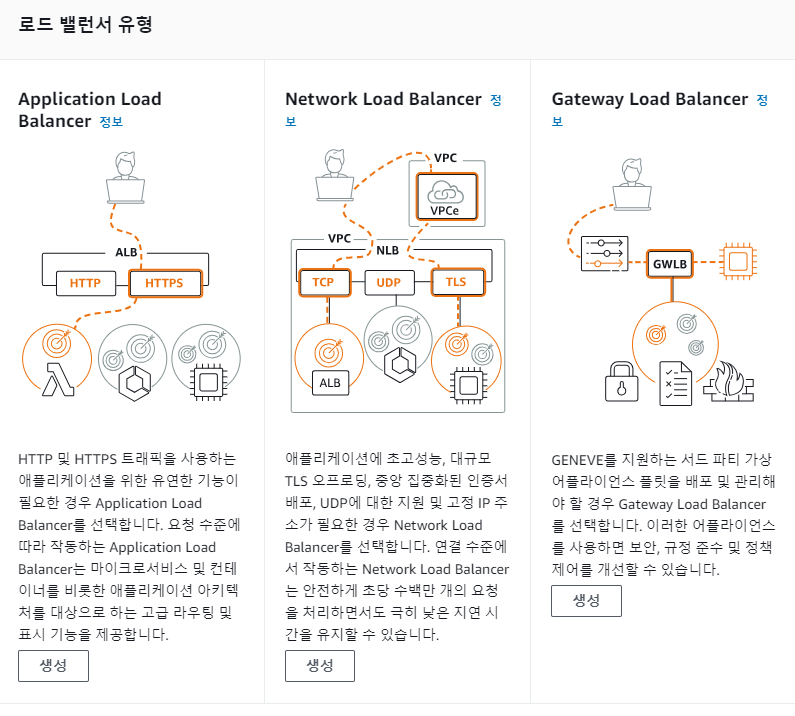 로드 밸런서 유형

Application Load Balancer 정보

ALB

HTTP

HTTPS

HTTP 및 HTTPS 트래픽을 사용하는 애플리케이션을 위한 유연한 기능이 필요한 경우 Application Load Balancer를 선택합니다. 요청 수준에 따라 작동하는 Application Load Balancer는 마이크로서비스 및 컨테이너를 비롯한 애플리케이션 아키텍처를 대상으로 하는 고급 라우팅 및 표시 기능을 제공합니다.

생성

Network Load Balancer 정보

VPC

VPCe

VPC

NLB

TCP

UDP

TLS

ALB

애플리케이션에 초고성능, 대규모 TLS 오프로딩, 중앙 집중화된 인증서 배포, UDP에 대한 지원 및 고정 IP 주소가 필요한 경우 Network Load Balancer를 선택합니다. 연결 수준에서 작동하는 Network Load Balancer는 안전하게 초당 수백만 개의 요청을 처리하면서도 극히 낮은 지연 시간을 유지할 수 있습니다.

생성

Gateway Load Balancer 정보

GWLB

GENEVE를 지원하는 서드 파티 가상 어플라이언스 플릿을 배포 및 관리해야 할 경우 Gateway Load Balancer를 선택합니다. 이러한 어플라이언스를 사용하면 보안, 규정 준수 및 정책 제어를 개선할 수 있습니다.

생성