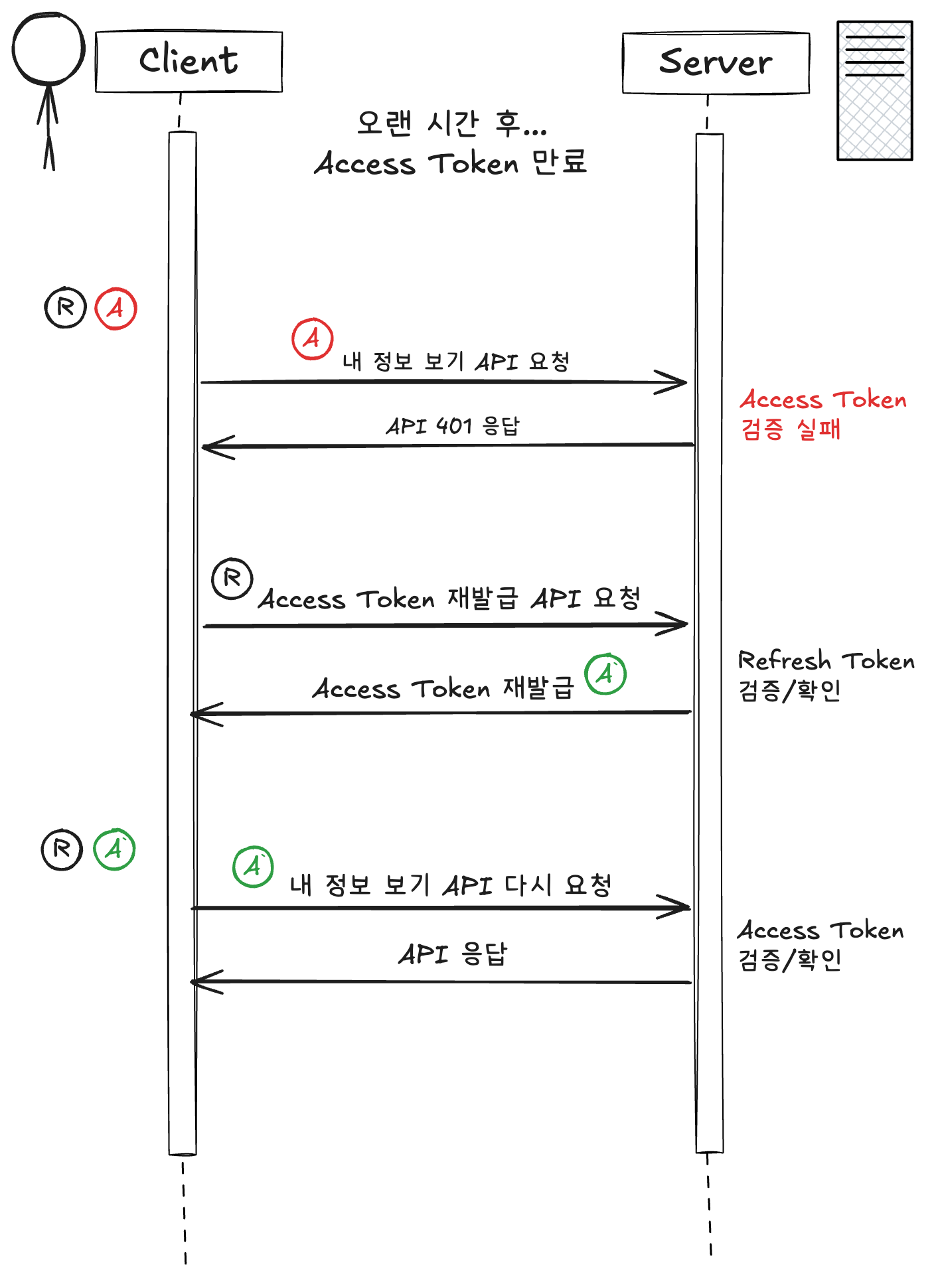 Client

Server

오랜 시간 후...
Access Token 만료

R A

A
내 정보 보기 API 요청

Access Token
검증 실패

API 401 응답

R
Access Token 재발급 API 요청

Refresh Token
검증/확인

Access Token 재발급 A

R A

A
내 정보 보기 API 다시 요청

Access Token
검증/확인

API 응답