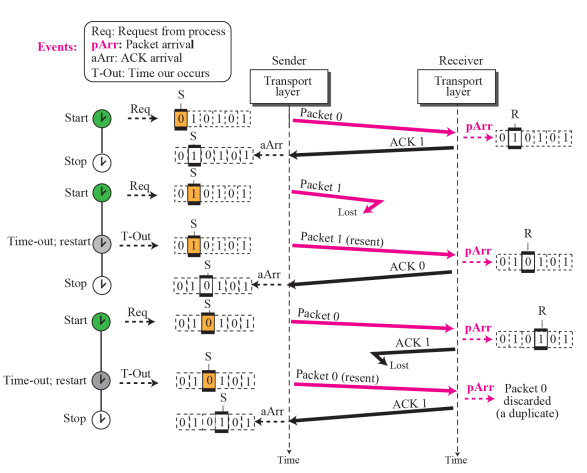 Events:
Req: Request from process
pArr: Packet arrival
aArr: ACK arrival
T-Out: Time our occurs

Sender
Transport layer

Receiver
Transport layer

Start
Req
S
0 1 0 1 0 1
Packet 0
pArr
R
0 1 0 1 0 1
ACK 1
aArr
S
0 1 0 1 0 1
Stop

Start
Req
S
0 1 0 1 0 1
Packet 1
Lost

Time-out; restart
T-Out
S
0 1 0 1 0 1
Packet 1 (resent)
pArr
R
0 1 0 1 0 1
ACK 0
aArr
S
0 1 0 1 0 1
Stop

Start
Req
S
0 1 0 1 0 1
Packet 0
pArr
R
0 1 0 1 0 1
ACK 1
Lost

Time-out; restart
T-Out
S
0 1 0 1 0 1
Packet 0 (resent)
pArr
Packet 0 discarded (a duplicate)
ACK 1
aArr
S
0 1 0 1 0 1
Stop

Time
Time