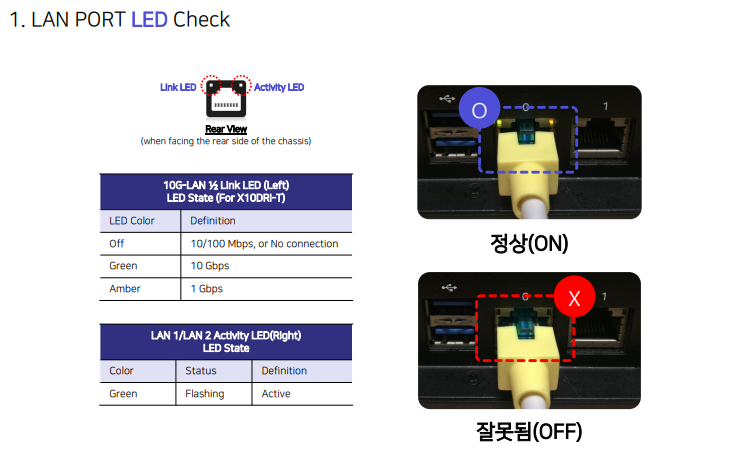 1. LAN PORT LED Check

Link LED Activity LED

Rear View
(when facing the rear side of the chassis)

| 10G-LAN ½ Link LED (Left) LED State (For X10DRI-T) | |
|---|---|
| LED Color | Definition |
| Off | 10/100 Mbps, or No connection |
| Green | 10 Gbps |
| Amber | 1 Gbps |

| LAN 1/LAN 2 Activity LED(Right) LED State | | |
|---|---|---|
| Color | Status | Definition |
| Green | Flashing | Active |

O
0 1

정상(ON)

X
0 1

잘못됨(OFF)