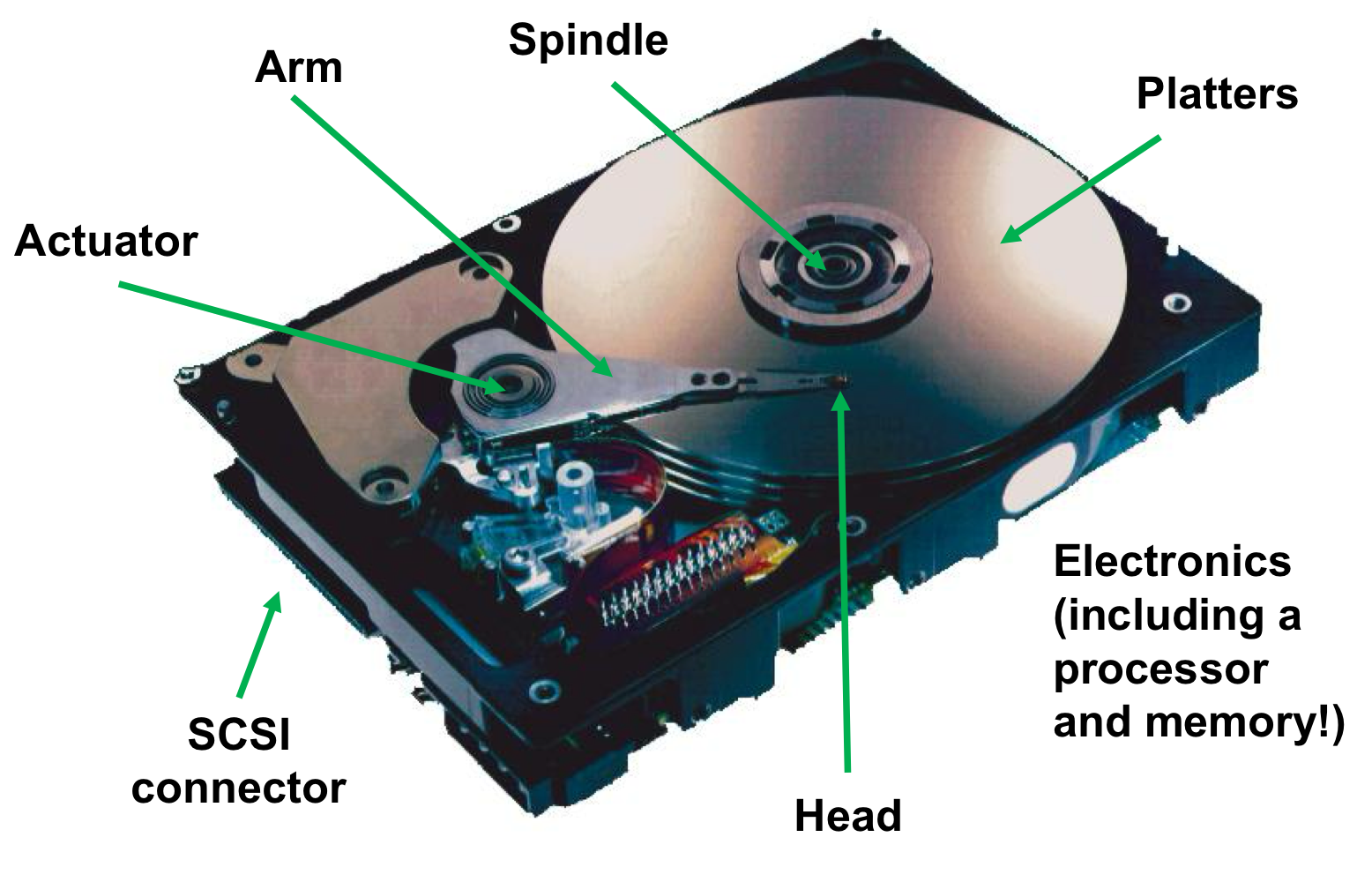 Spindle

Arm

Platters

Actuator

Electronics (including a processor and memory!)

SCSI connector

Head