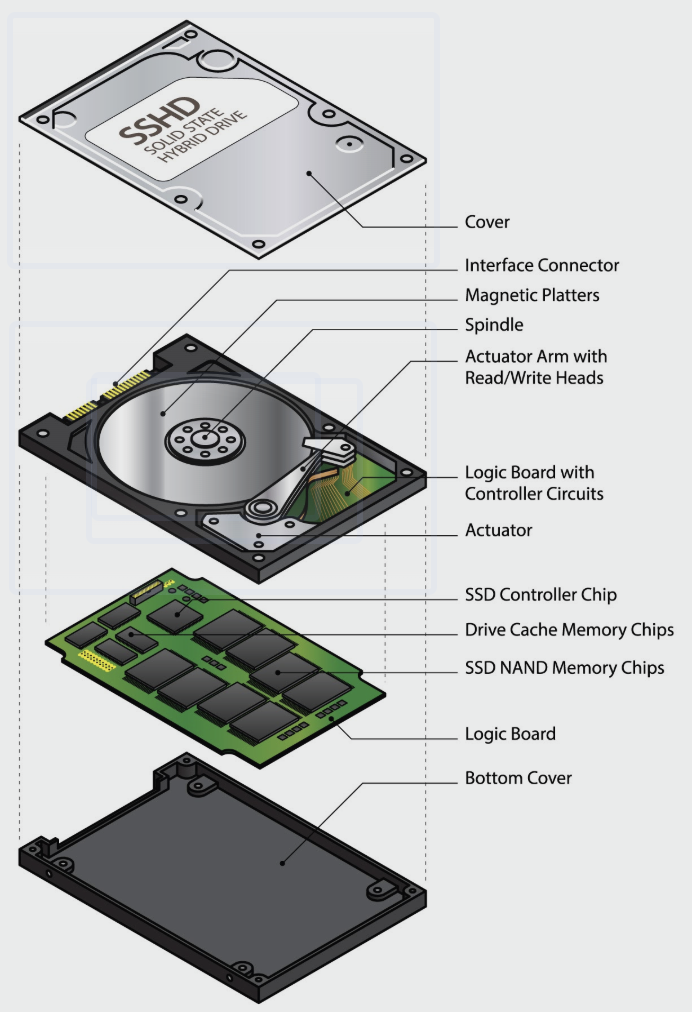 SSHD
SOLID STATE
HYBRID DRIVE

Cover

Interface Connector

Magnetic Platters

Spindle

Actuator Arm with Read/Write Heads

Logic Board with Controller Circuits

Actuator

SSD Controller Chip

Drive Cache Memory Chips

SSD NAND Memory Chips

Logic Board

Bottom Cover