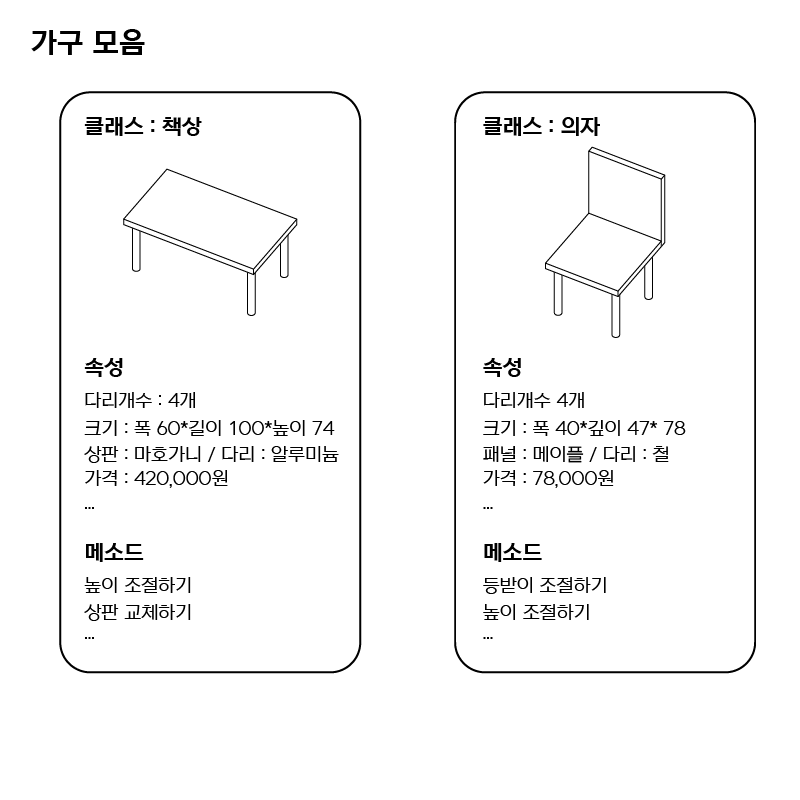 가구 모음

클래스 : 책상

속성
다리개수 : 4개
크기 : 폭 60*길이 100*높이 74
상판 : 마호가니 / 다리 : 알루미늄
가격 : 420,000원
...

메소드
높이 조절하기
상판 교체하기
...

클래스 : 의자

속성
다리개수 4개
크기 : 폭 40*깊이 47* 78
패널 : 메이플 / 다리 : 철
가격 : 78,000원
...

메소드
등받이 조절하기
높이 조절하기
...