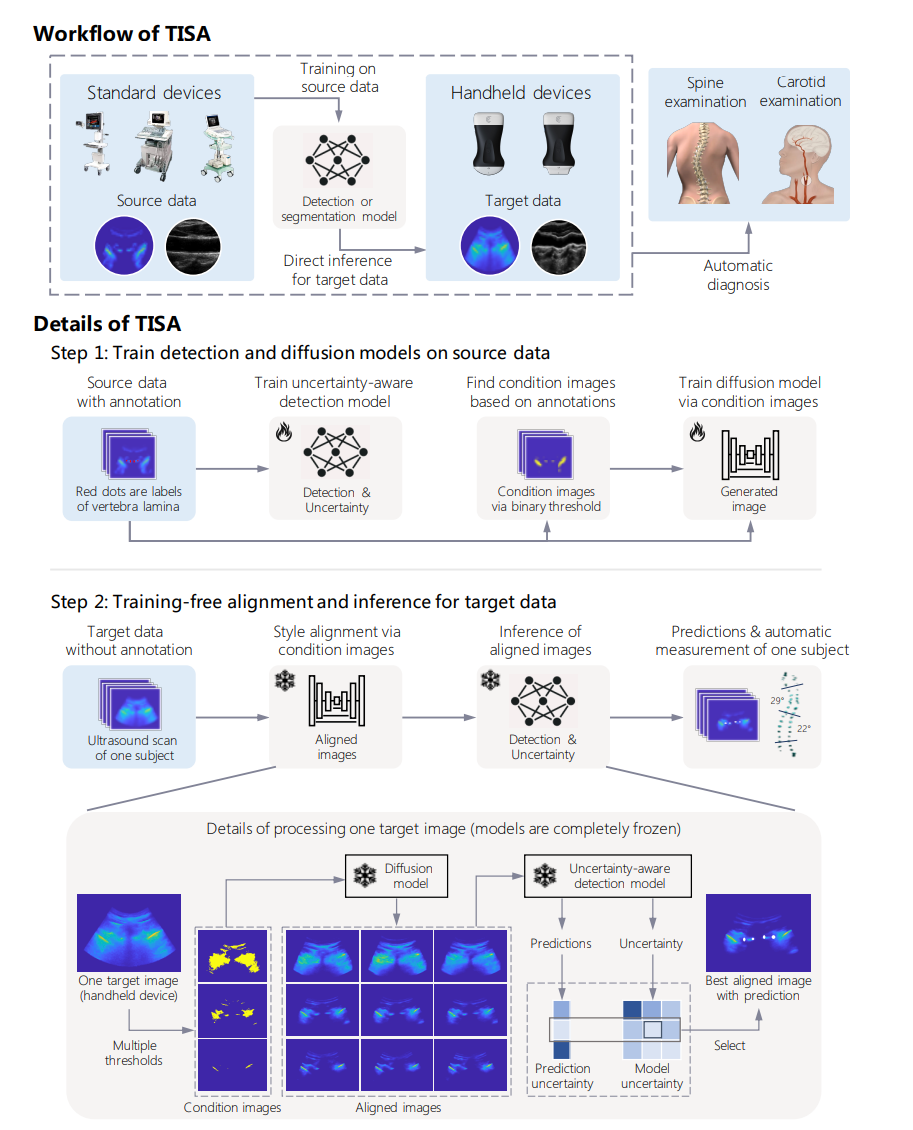 Workflow of TISA

Standard devices

Source data

Training on source data

Detection or segmentation model

Direct inference for target data

Handheld devices

Target data

Spine examination

Carotid examination

Automatic diagnosis

Details of TISA

Step 1: Train detection and diffusion models on source data

Source data with annotation

Red dots are labels of vertebra lamina

Train uncertainty-aware detection model

Detection & Uncertainty

Find condition images based on annotations

Condition images via binary threshold

Train diffusion model via condition images

Generated image

Step 2: Training-free alignment and inference for target data

Target data without annotation

Ultrasound scan of one subject

Style alignment via condition images

Aligned images

Inference of aligned images

Detection & Uncertainty

Predictions & automatic measurement of one subject

29°

22°

Details of processing one target image (models are completely frozen)

One target image (handheld device)

Multiple thresholds

Condition images

Diffusion model

Aligned images

Uncertainty-aware detection model

Predictions

Uncertainty

Prediction uncertainty

Model uncertainty

Select

Best aligned image with prediction