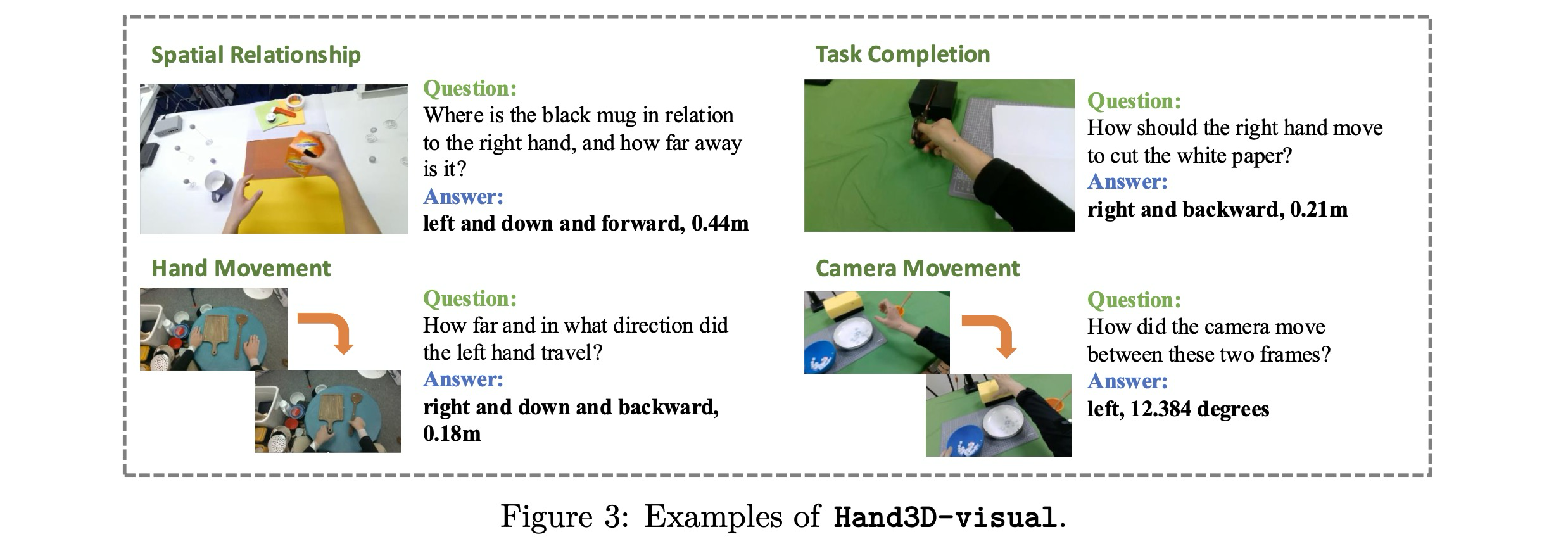 Spatial Relationship

Question:
Where is the black mug in relation to the right hand, and how far away is it?
Answer:
left and down and forward, 0.44m

Hand Movement

Question:
How far and in what direction did the left hand travel?
Answer:
right and down and backward, 0.18m

Task Completion

Question:
How should the right hand move to cut the white paper?
Answer:
right and backward, 0.21m

Camera Movement

Question:
How did the camera move between these two frames?
Answer:
left, 12.384 degrees

Figure 3: Examples of Hand3D-visual.