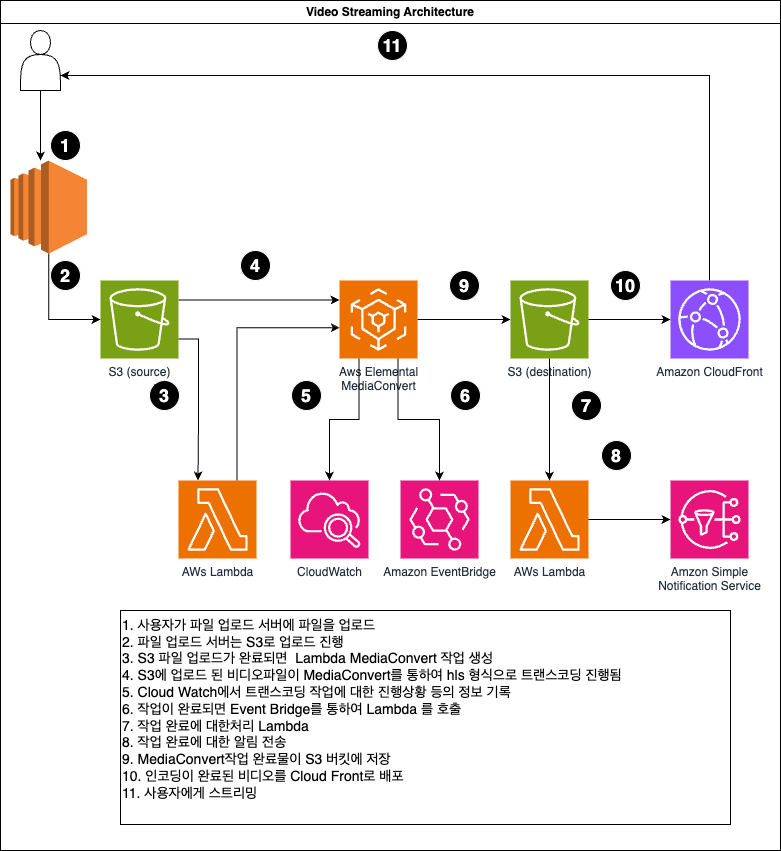 Video Streaming Architecture

11

1

2

4

9

10

S3 (source)

Aws Elemental MediaConvert

S3 (destination)

Amazon CloudFront

3

5

6

7

8

AWs Lambda

CloudWatch

Amazon EventBridge

AWs Lambda

Amzon Simple Notification Service

1. 사용자가 파일 업로드 서버에 파일을 업로드
2. 파일 업로드 서버는 S3로 업로드 진행
3. S3 파일 업로드가 완료되면 Lambda MediaConvert 작업 생성
4. S3에 업로드 된 비디오파일이 MediaConvert를 통하여 hls 형식으로 트랜스코딩 진행됨
5. Cloud Watch에서 트랜스코딩 작업에 대한 진행상황 등의 정보 기록
6. 작업이 완료되면 Event Bridge를 통하여 Lambda 를 호출
7. 작업 완료에 대한처리 Lambda
8. 작업 완료에 대한 알림 전송
9. MediaConvert작업 완료물이 S3 버킷에 저장
10. 인코딩이 완료된 비디오를 Cloud Front로 배포
11. 사용자에게 스트리밍