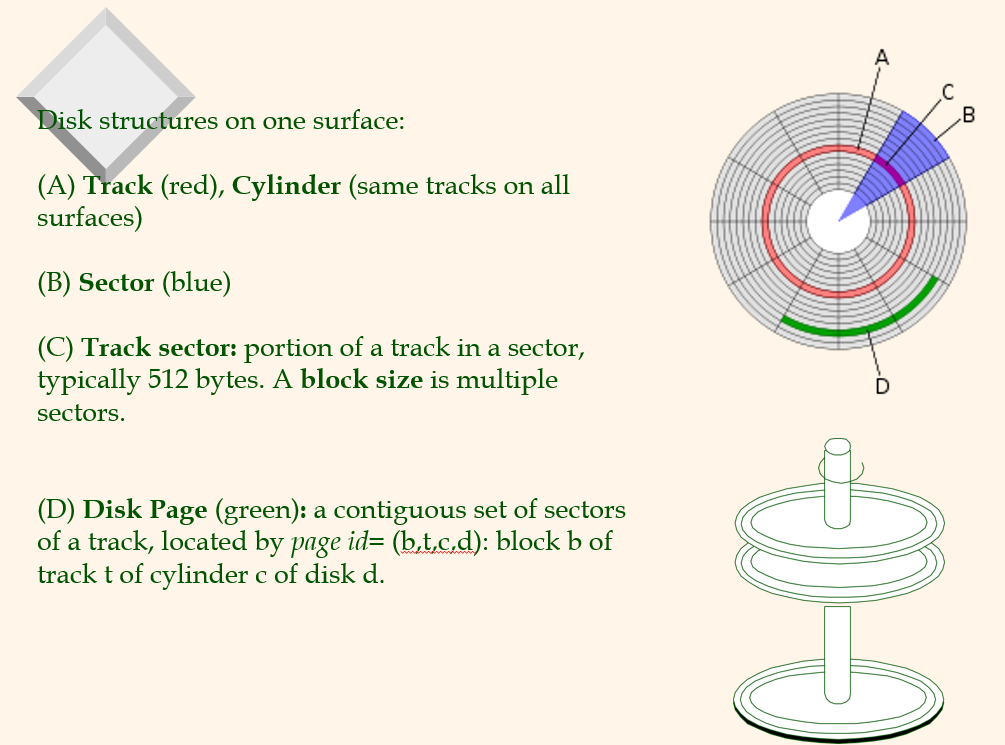 Disk structures on one surface:

(A) Track (red), Cylinder (same tracks on all surfaces)

(B) Sector (blue)

(C) Track sector: portion of a track in a sector, typically 512 bytes. A block size is multiple sectors.

(D) Disk Page (green): a contiguous set of sectors of a track, located by page id= (b,t,c,d): block b of track t of cylinder c of disk d.

A

C

B

D