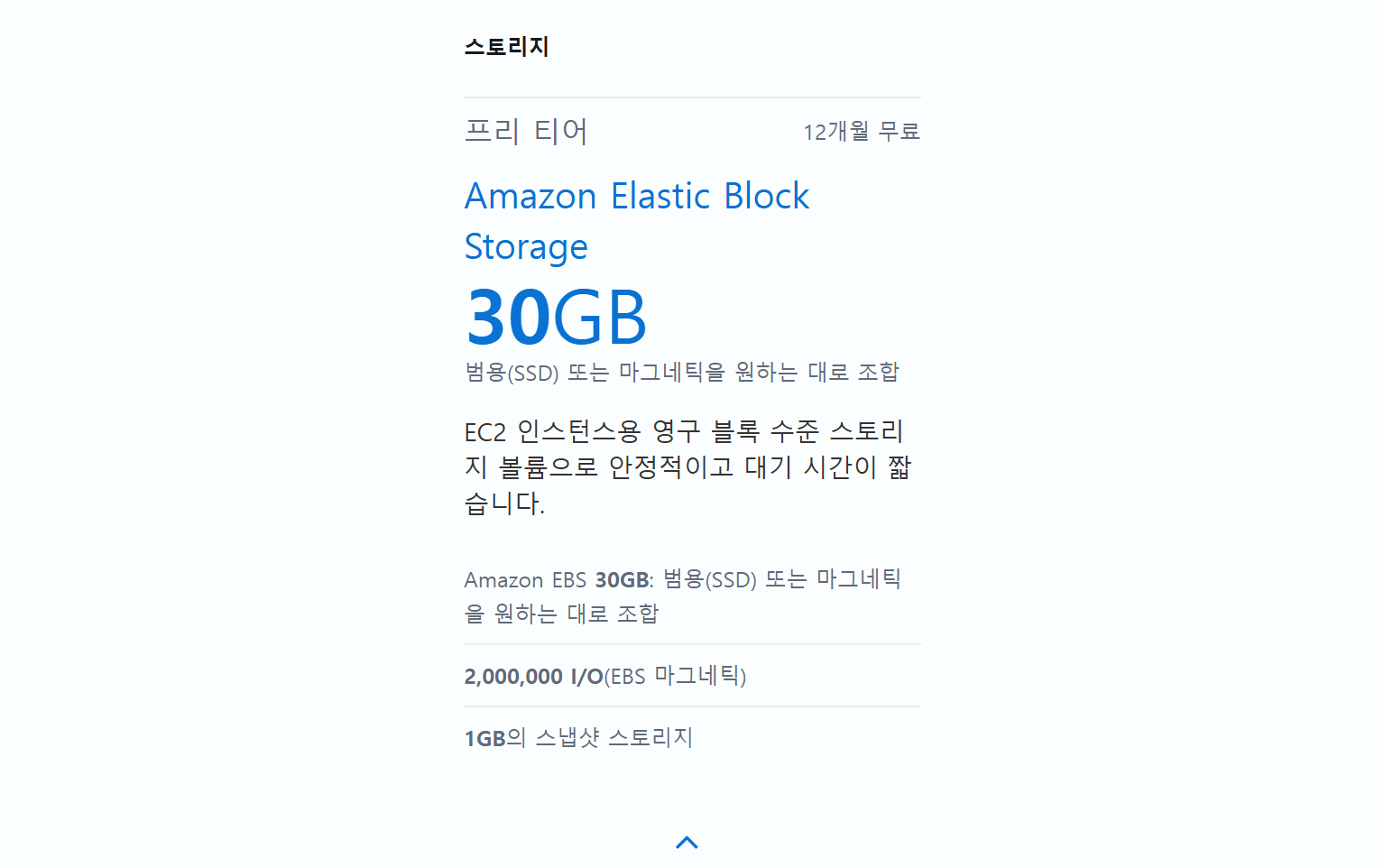 스토리지

프리 티어

12개월 무료

Amazon Elastic Block Storage

30GB

범용(SSD) 또는 마그네틱을 원하는 대로 조합

EC2 인스턴스용 영구 블록 수준 스토리지 볼륨으로 안정적이고 대기 시간이 짧습니다.

Amazon EBS 30GB: 범용(SSD) 또는 마그네틱을 원하는 대로 조합

2,000,000 I/O(EBS 마그네틱)

1GB의 스냅샷 스토리지