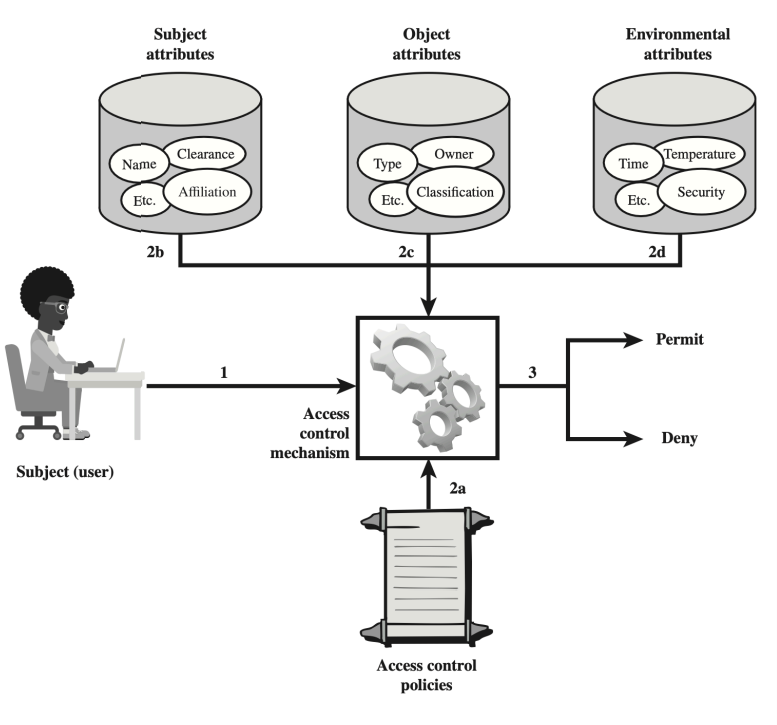 Subject attributes

Name
Clearance
Etc.
Affiliation

Object attributes

Type
Owner
Etc.
Classification

Environmental attributes

Time
Temperature
Etc.
Security

2b

2c

2d

1

Access control mechanism

3

Permit

Deny

Subject (user)

2a

Access control policies