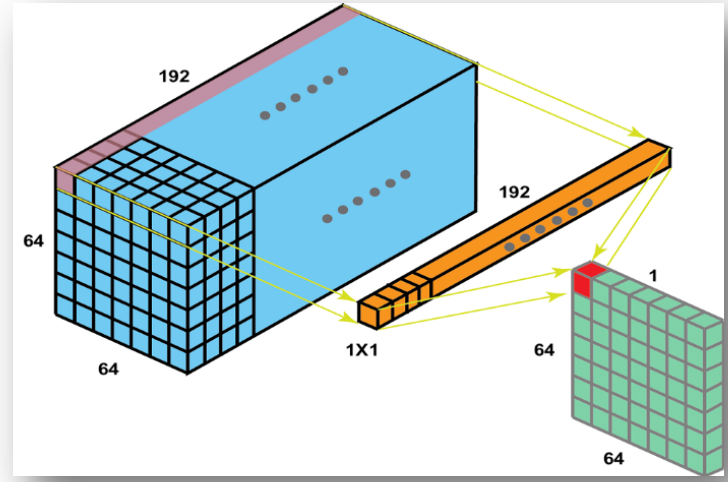 192

64

64

192

1X1

1

64

64