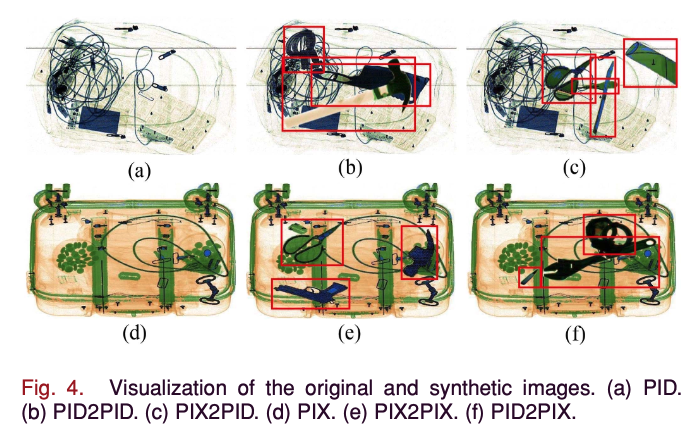 (a) (b) (c)

(d) (e) (f)

Fig. 4. Visualization of the original and synthetic images. (a) PID. (b) PID2PID. (c) PIX2PID. (d) PIX. (e) PIX2PIX. (f) PID2PIX.