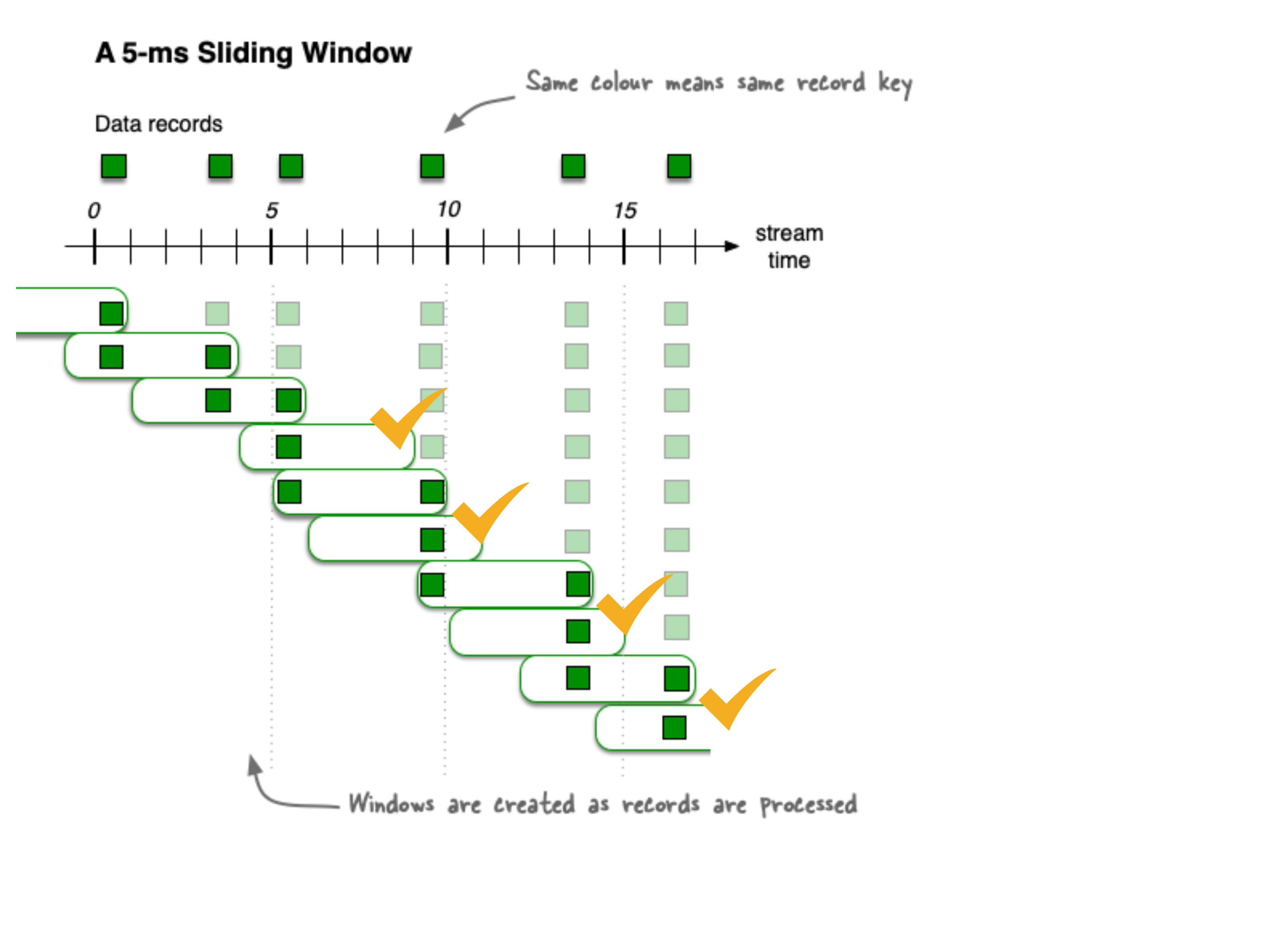 A 5-ms Sliding Window

Same colour means same record key

Data records

0
5
10
15
stream time

Windows are created as records are processed