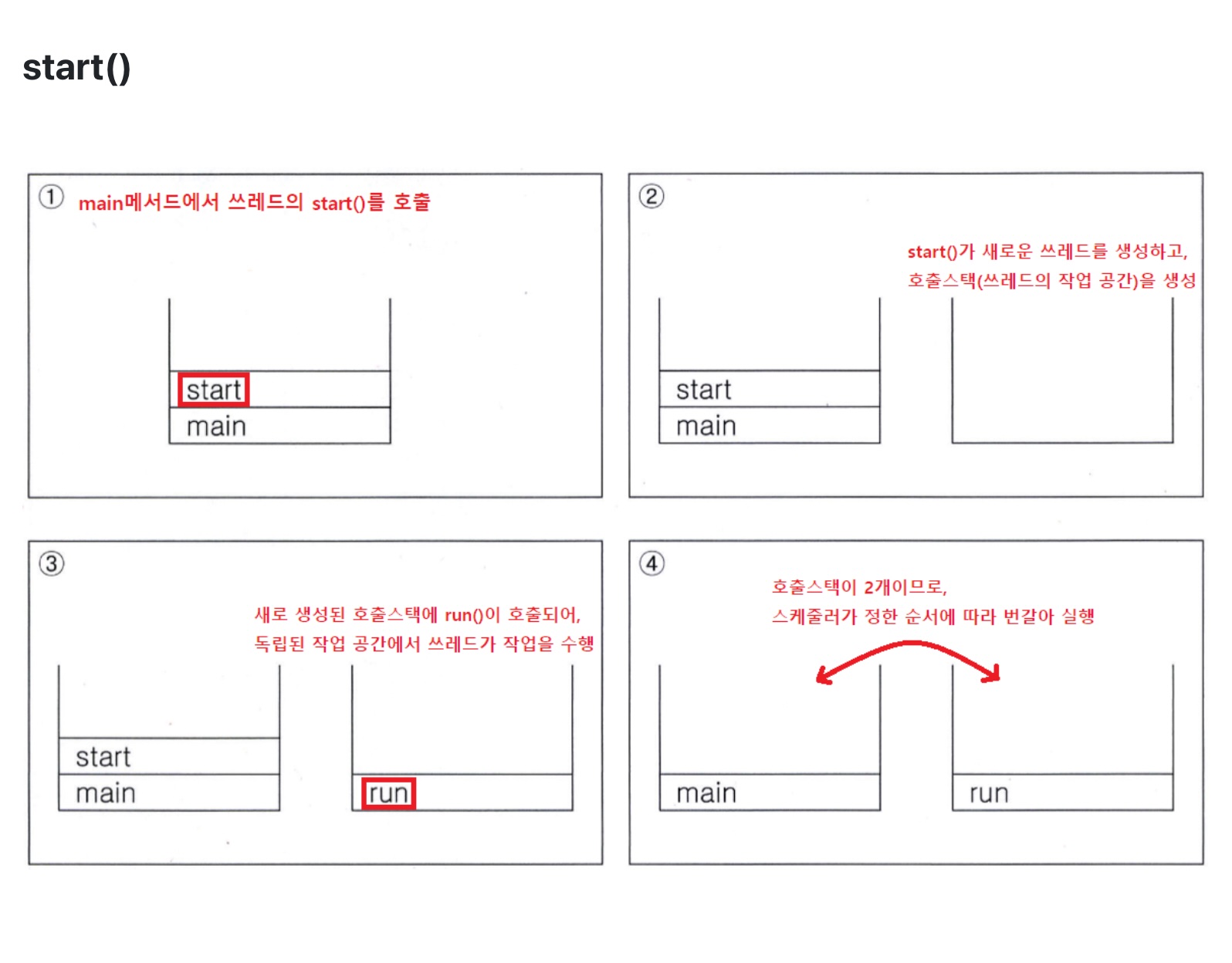 start()

① main메서드에서 쓰레드의 start()를 호출

start
main

②

start()가 새로운 쓰레드를 생성하고, 호출스택(쓰레드의 작업 공간)을 생성

start
main

③

새로 생성된 호출스택에 run()이 호출되어, 독립된 작업 공간에서 쓰레드가 작업을 수행

start
main

run

④

호출스택이 2개이므로, 스케줄러가 정한 순서에 따라 번갈아 실행

main

run