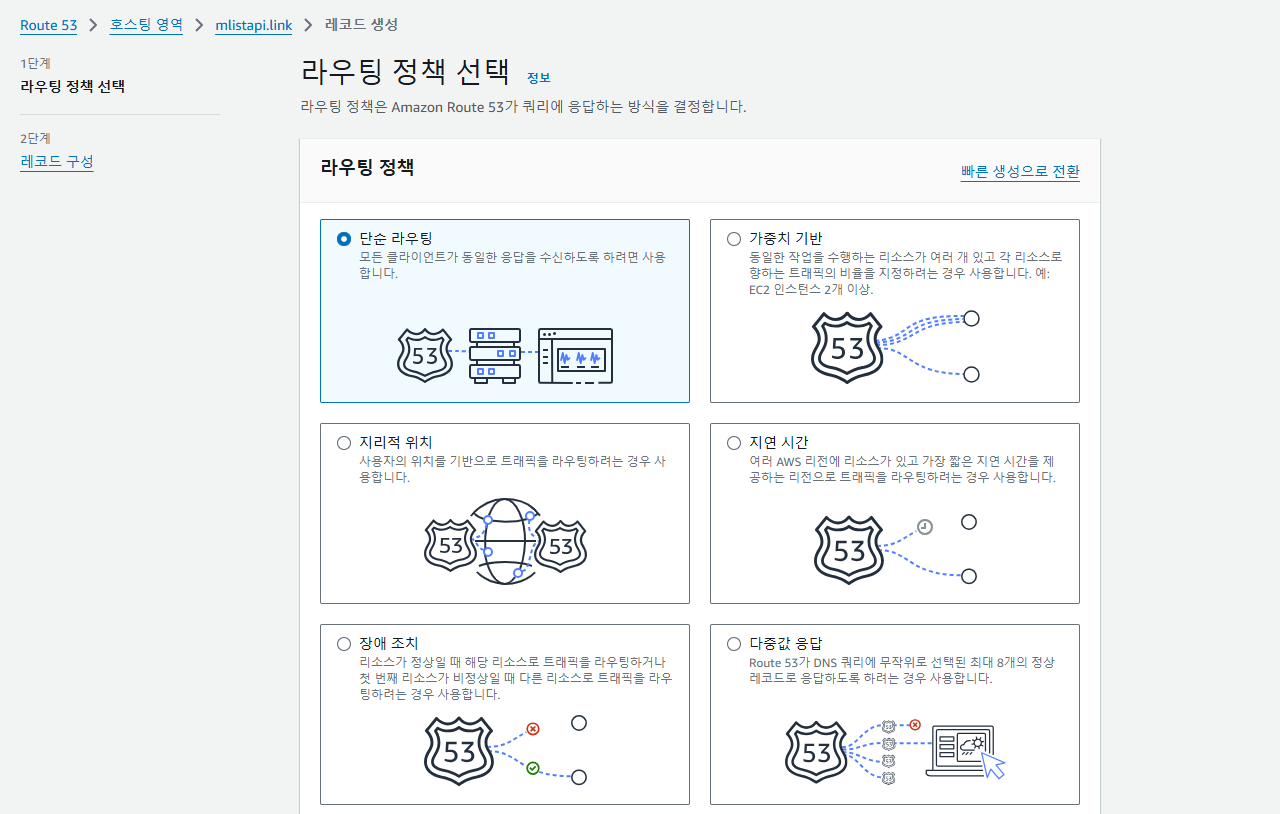 Route 53 > 호스팅 영역 > mlistapi.link > 레코드 생성

1단계
라우팅 정책 선택

2단계
레코드 구성

라우팅 정책 선택 정보

라우팅 정책은 Amazon Route 53가 쿼리에 응답하는 방식을 결정합니다.

라우팅 정책

빠른 생성으로 전환

단순 라우팅
모든 클라이언트가 동일한 응답을 수신하도록 하려면 사용합니다.

53

가중치 기반
동일한 작업을 수행하는 리소스가 여러 개 있고 각 리소스로 향하는 트래픽의 비율을 지정하려는 경우 사용합니다. 예: EC2 인스턴스 2개 이상.

53

지리적 위치
사용자의 위치를 기반으로 트래픽을 라우팅하려는 경우 사용합니다.

53 53

지연 시간
여러 AWS 리전에 리소스가 있고 가장 짧은 지연 시간을 제공하는 리전으로 트래픽을 라우팅하려는 경우 사용합니다.

53

장애 조치
리소스가 정상일 때 해당 리소스로 트래픽을 라우팅하거나 첫 번째 리소스가 비정상일 때 다른 리소스로 트래픽을 라우팅하려는 경우 사용합니다.

53

다중값 응답
Route 53가 DNS 쿼리에 무작위로 선택된 최대 8개의 정상 레코드로 응답하도록 하려는 경우 사용합니다.

53