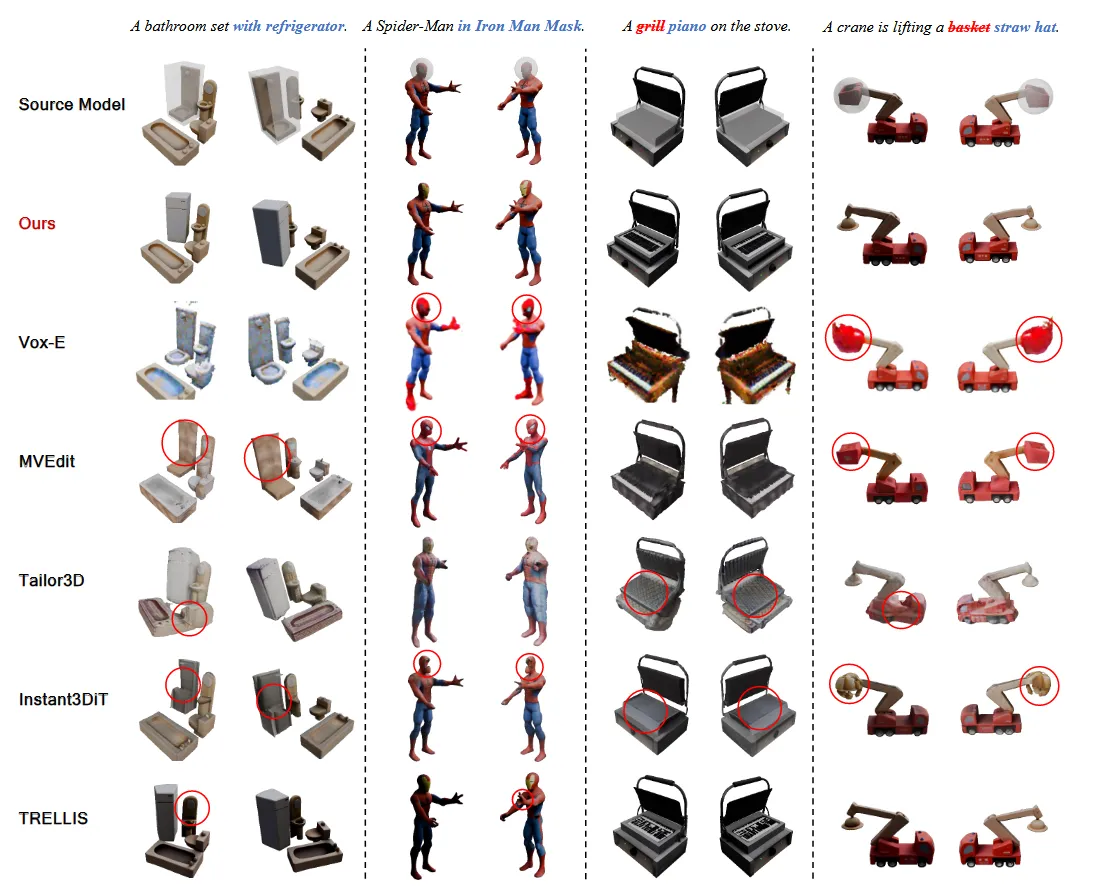 A bathroom set with refrigerator. A Spider-Man in Iron Man Mask. A grill piano on the stove. A crane is lifting a basket straw hat.

Source Model

Ours

Vox-E

MVEdit

Tailor3D

Instant3DiT

TRELLIS