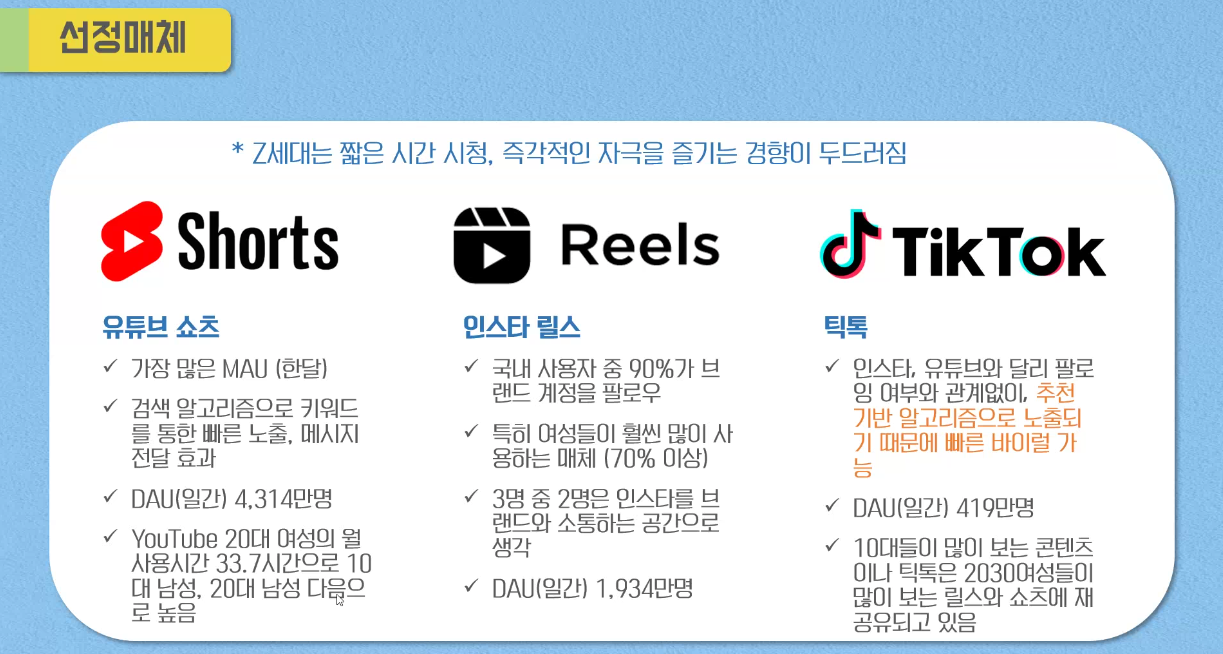 선정매체

* Z세대는 짧은 시간 시청, 즉각적인 자극을 즐기는 경향이 두드러짐

Shorts

유튜브 쇼츠

✓ 가장 많은 MAU (한달)

✓ 검색 알고리즘으로 키워드를 통한 빠른 노출, 메시지 전달 효과

✓ DAU(일간) 4,314만명

✓ YouTube 20대 여성의 월 사용시간 33.7시간으로 10대 남성, 20대 남성 다음으로 높음

Reels

인스타 릴스

✓ 국내 사용자 중 90%가 브랜드 계정을 팔로우

✓ 특히 여성들이 훨씬 많이 사용하는 매체 (70% 이상)

✓ 3명 중 2명은 인스타를 브랜드와 소통하는 공간으로 생각

✓ DAU(일간) 1,934만명

TikTok

틱톡

✓ 인스타, 유튜브와 달리 팔로잉 여부와 관계없이, 추천 기반 알고리즘으로 노출되기 때문에 빠른 바이럴 가능

✓ DAU(일간) 419만명

✓ 10대들이 많이 보는 콘텐츠이나 틱톡은 2030여성들이 많이 보는 릴스와 쇼츠에 재공유되고 있음