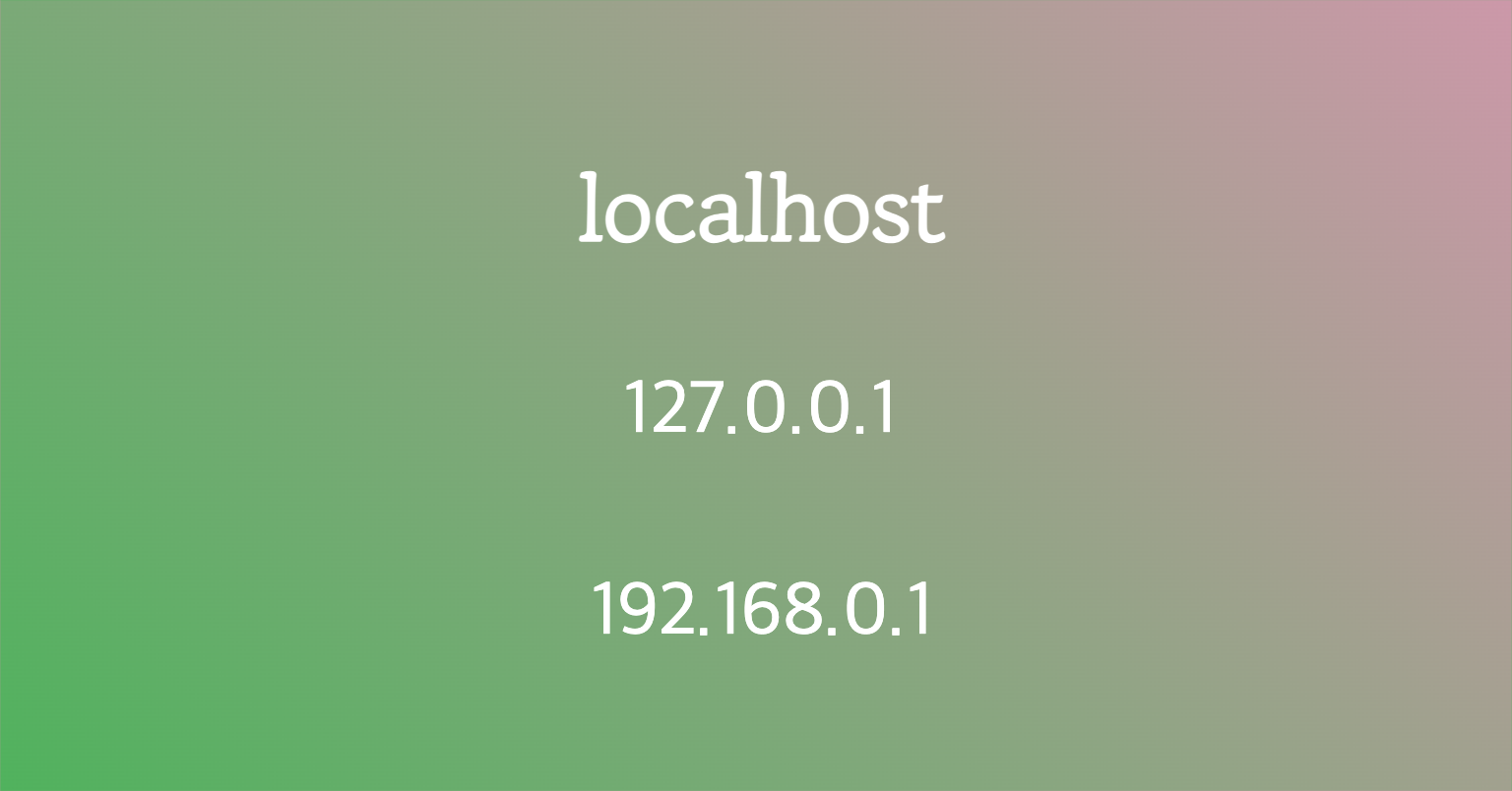 localhost

127.0.0.1

192.168.0.1