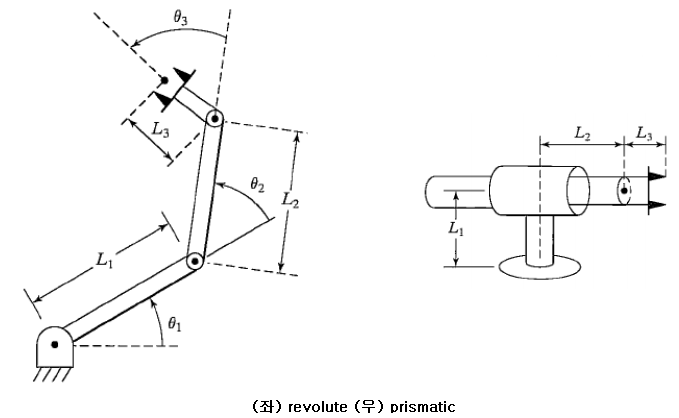 $\theta_3$

$L_3$

$\theta_2$

$L_2$

$L_1$

$\theta_1$

$L_2$

$L_3$

$L_1$

(좌) revolute (우) prismatic