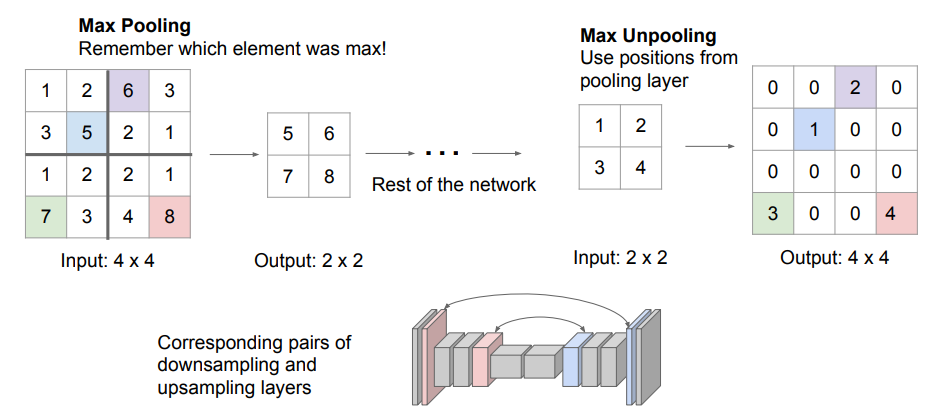 **Max Pooling**
Remember which element was max!

| 1 | 2 | 6 | 3 |
|---|---|---|---|
| 3 | 5 | 2 | 1 |
| 1 | 2 | 2 | 1 |
| 7 | 3 | 4 | 8 |

Input: 4 x 4

| 5 | 6 |
|---|---|
| 7 | 8 |

Output: 2 x 2

...

Rest of the network

**Max Unpooling**
Use positions from pooling layer

| 1 | 2 |
|---|---|
| 3 | 4 |

Input: 2 x 2

| 0 | 0 | 2 | 0 |
|---|---|---|---|
| 0 | 1 | 0 | 0 |
| 0 | 0 | 0 | 0 |
| 3 | 0 | 0 | 4 |

Output: 4 x 4

Corresponding pairs of downsampling and upsampling layers