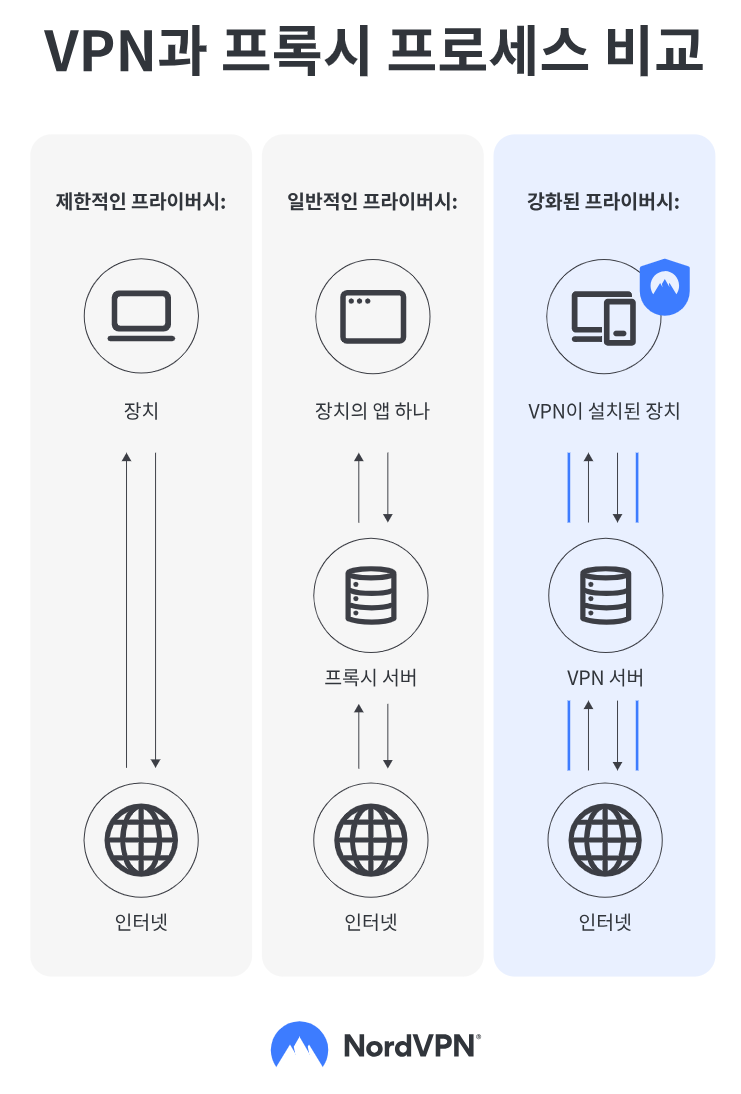 VPN과 프록시 프로세스 비교

제한적인 프라이버시:

장치

인터넷

일반적인 프라이버시:

장치의 앱 하나

프록시 서버

인터넷

강화된 프라이버시:

VPN이 설치된 장치

VPN 서버

인터넷

NordVPN®