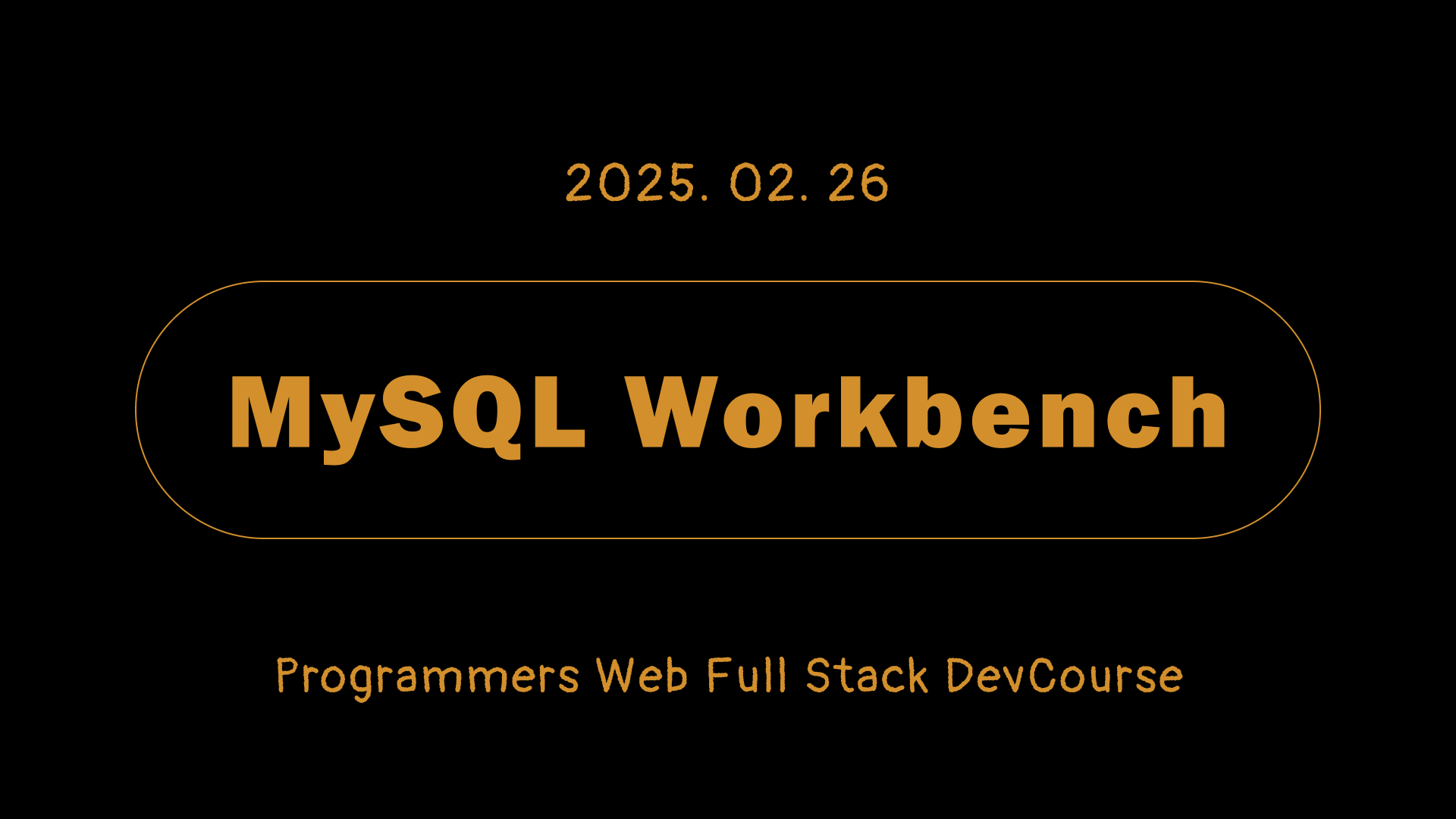 2025. 02. 26

MySQL Workbench

Programmers Web Full Stack DevCourse