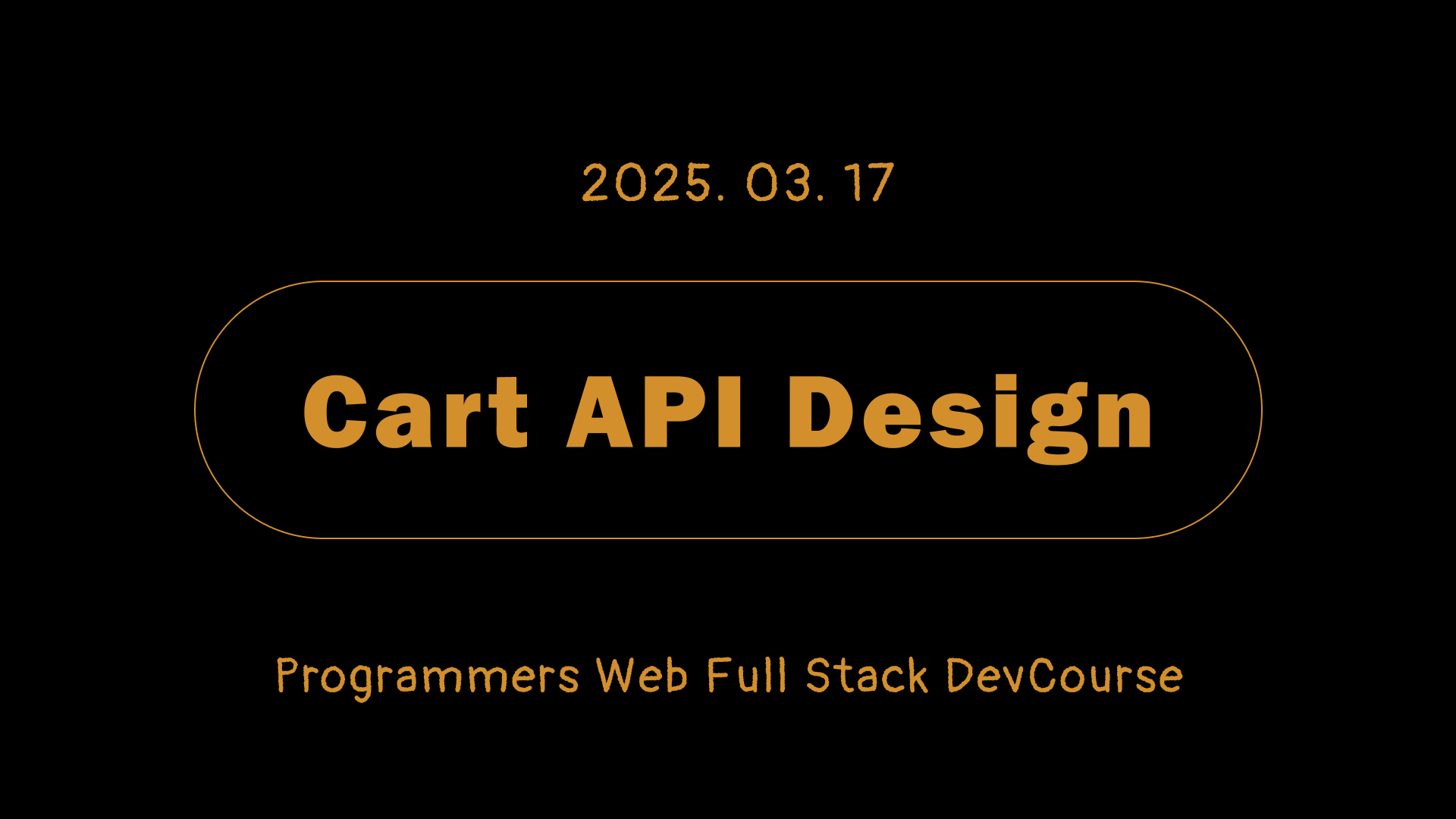 2025. 03. 17

Cart API Design

Programmers Web Full Stack DevCourse