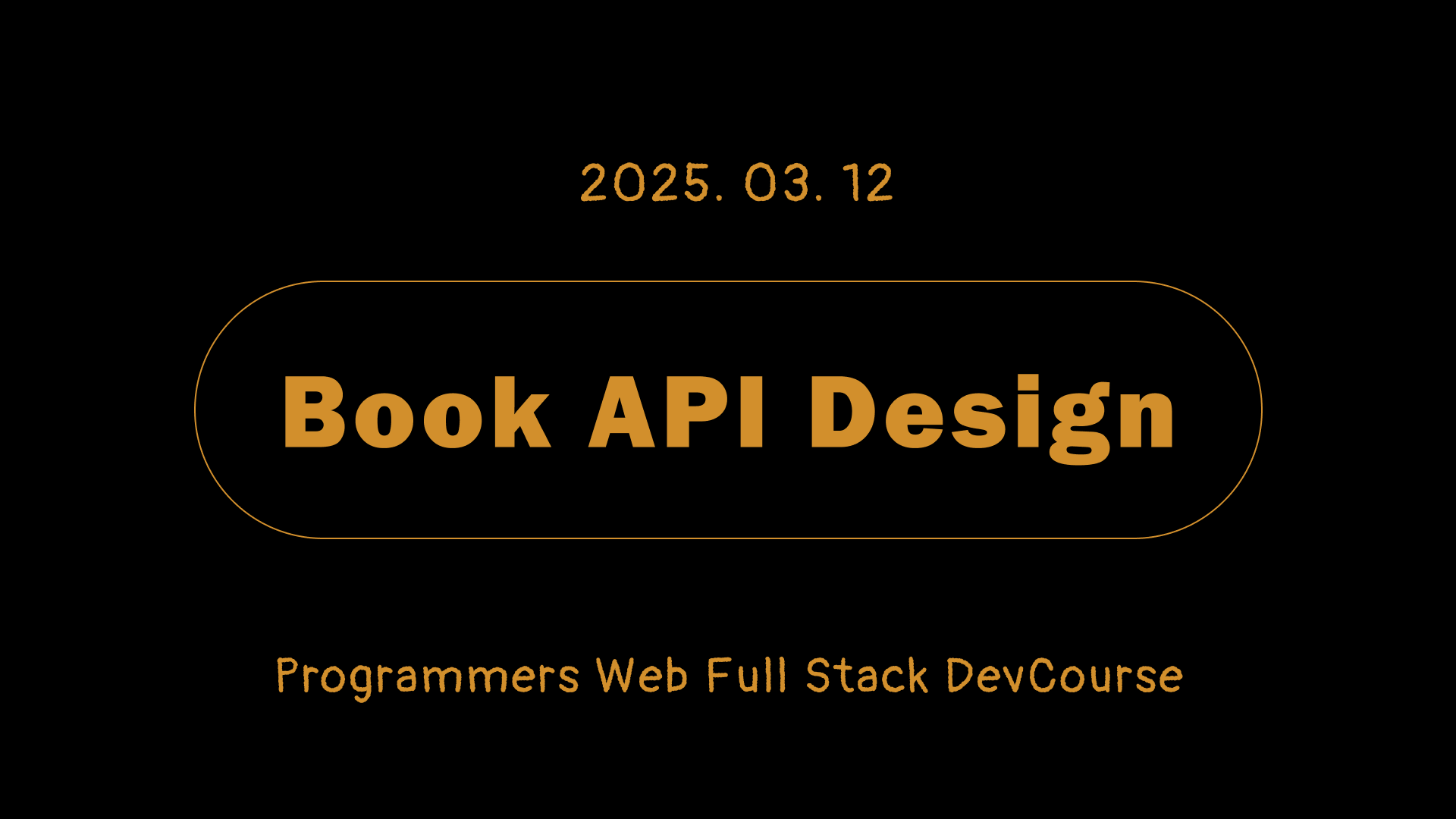 2025. 03. 12

Book API Design

Programmers Web Full Stack DevCourse