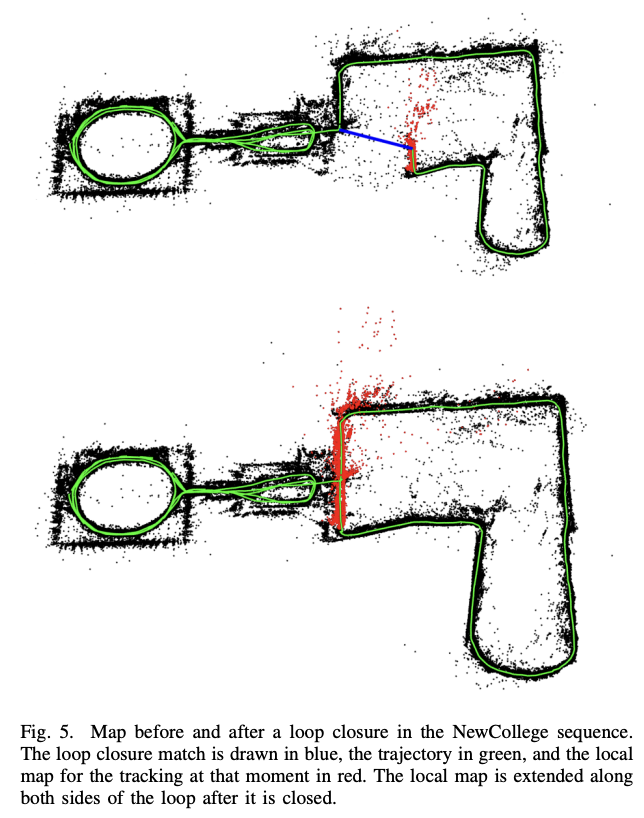 Fig. 5. Map before and after a loop closure in the NewCollege sequence. The loop closure match is drawn in blue, the trajectory in green, and the local map for the tracking at that moment in red. The local map is extended along both sides of the loop after it is closed.