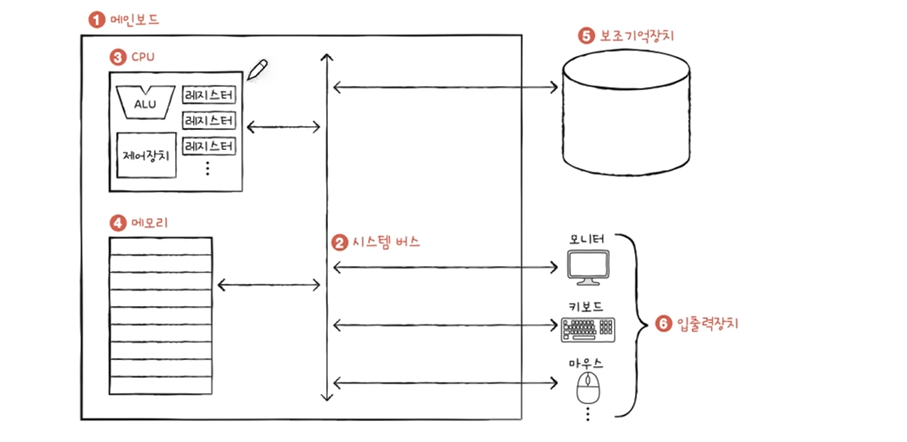 1 메인보드

3 CPU

ALU

레지스터

레지스터

레지스터

⋮

제어장치

4 메모리

2 시스템 버스

5 보조기억장치

모니터

키보드

마우스

⋮

6 입출력장치