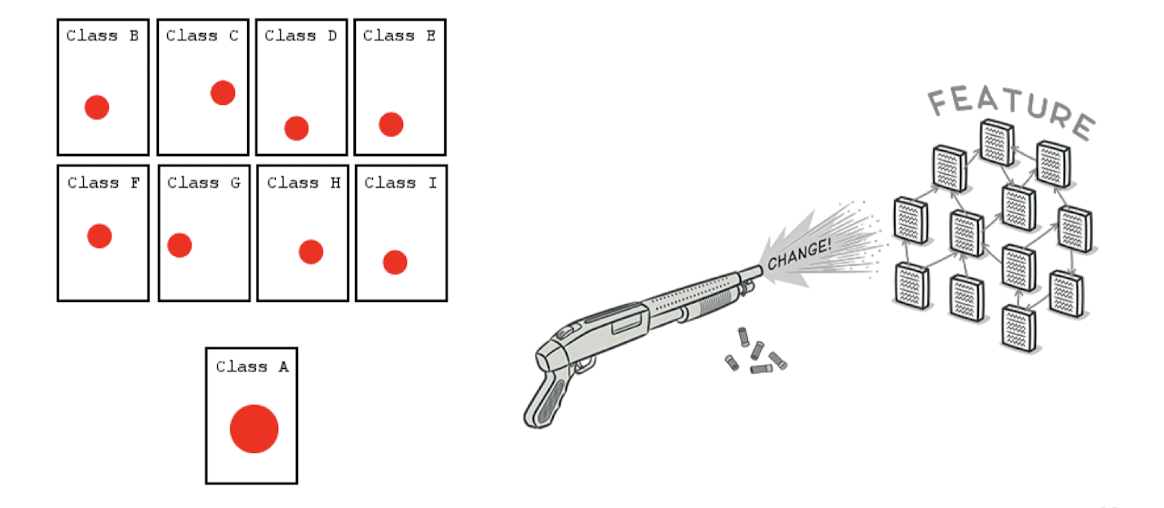 Class B

Class C

Class D

Class E

Class F

Class G

Class H

Class I

Class A

CHANGE!

FEATURE